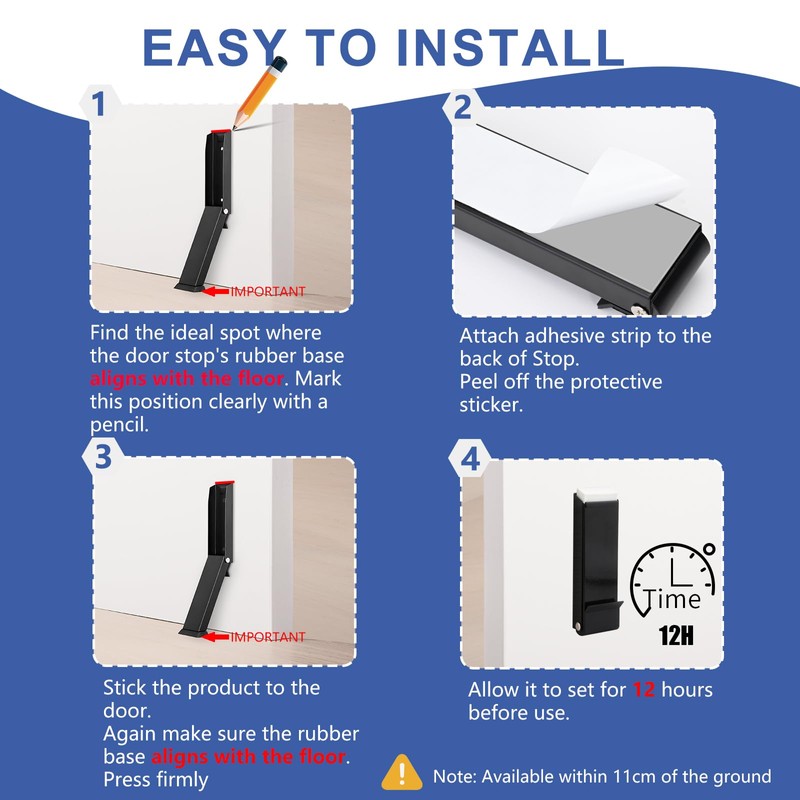 EASY TO INSTALL

1

IMPORTANT

Find the ideal spot where the door stop's rubber base aligns with the floor. Mark this position clearly with a pencil.

2

Attach adhesive strip to the back of Stop.
Peel off the protective sticker.

3

IMPORTANT

Stick the product to the door.
Again make sure the rubber base aligns with the floor.
Press firmly

4

Time

12H

Allow it to set for 12 hours before use.

Note: Available within 11cm of the ground