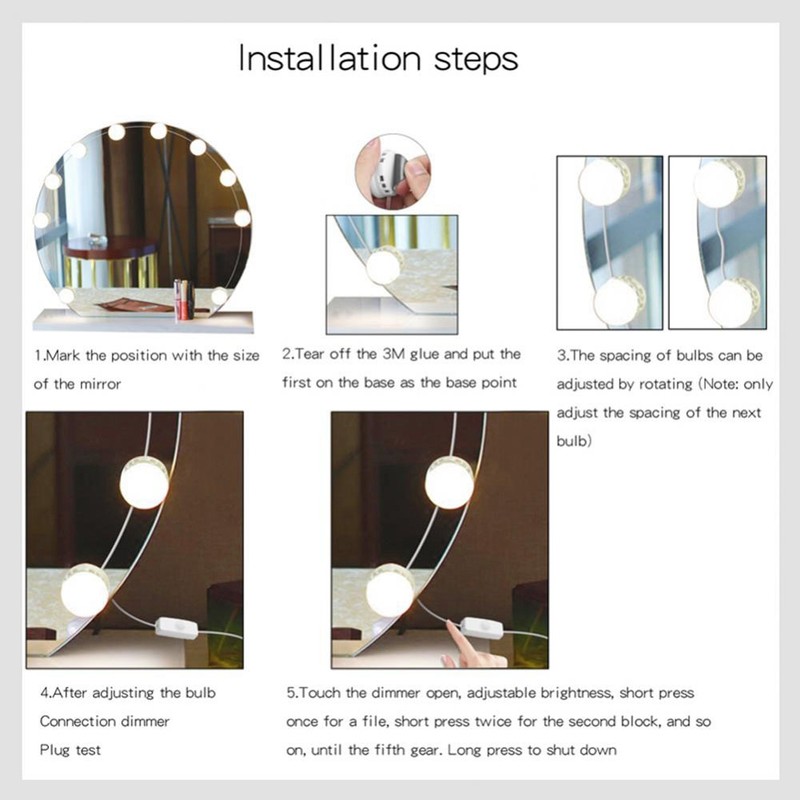 Installation steps

1.Mark the position with the size of the mirror

2.Tear off the 3M glue and put the first on the base as the base point

3.The spacing of bulbs can be adjusted by rotating (Note: only adjust the spacing of the next bulb)

4.After adjusting the bulb
Connection dimmer
Plug test

5.Touch the dimmer open, adjustable brightness, short press once for a file, short press twice for the second block, and so on, until the fifth gear. Long press to shut down