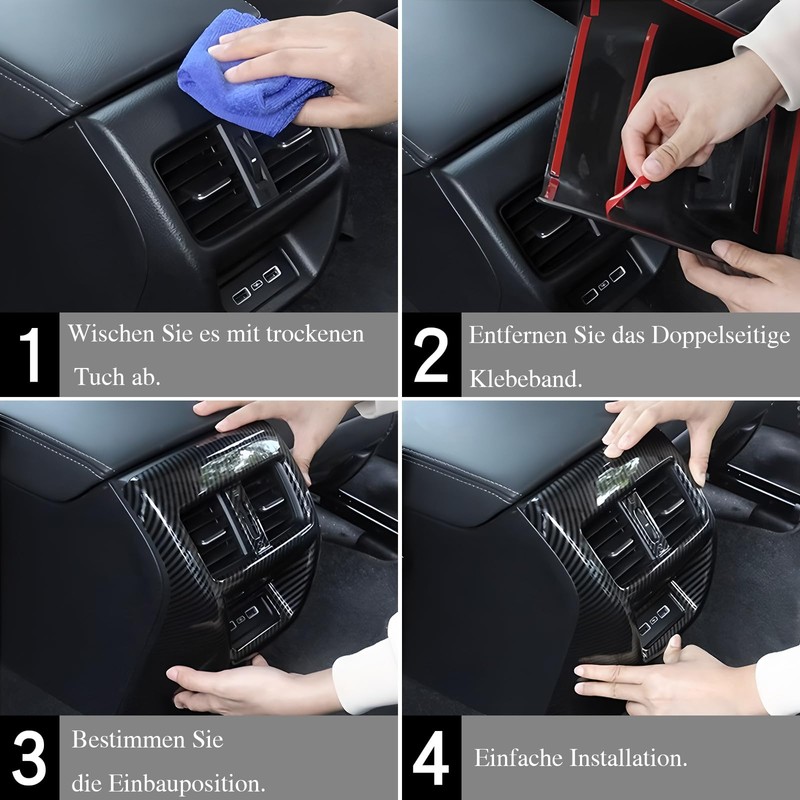 1 Wischen Sie es mit trockenen Tuch ab.

2 Entfernen Sie das Doppelseitige Klebeband.

3 Bestimmen Sie die Einbauposition.

4 Einfache Installation.