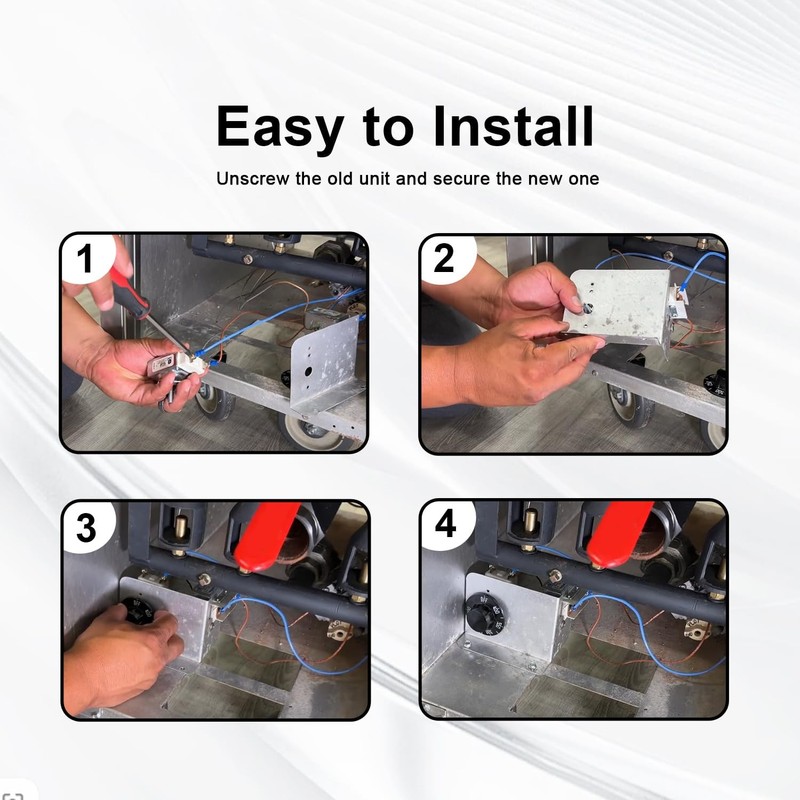 Easy to Install

Unscrew the old unit and secure the new one

1

2

3

4