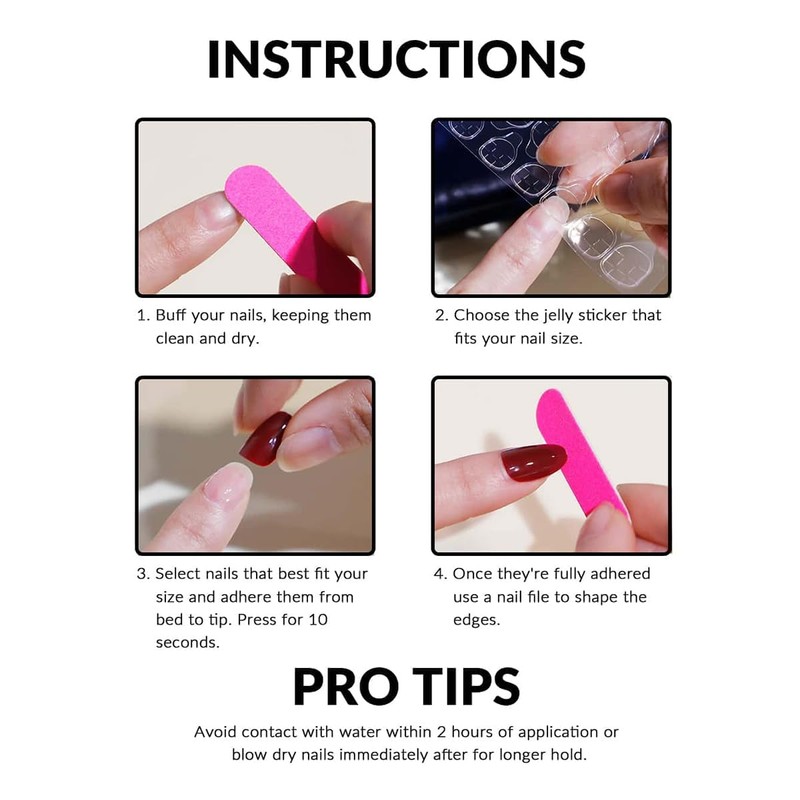 INSTRUCTIONS

1. Buff your nails, keeping them clean and dry.

2. Choose the jelly sticker that fits your nail size.

3. Select nails that best fit your size and adhere them from bed to tip. Press for 10 seconds.

4. Once they're fully adhered use a nail file to shape the edges.

PRO TIPS

Avoid contact with water within 2 hours of application or blow dry nails immediately after for longer hold.