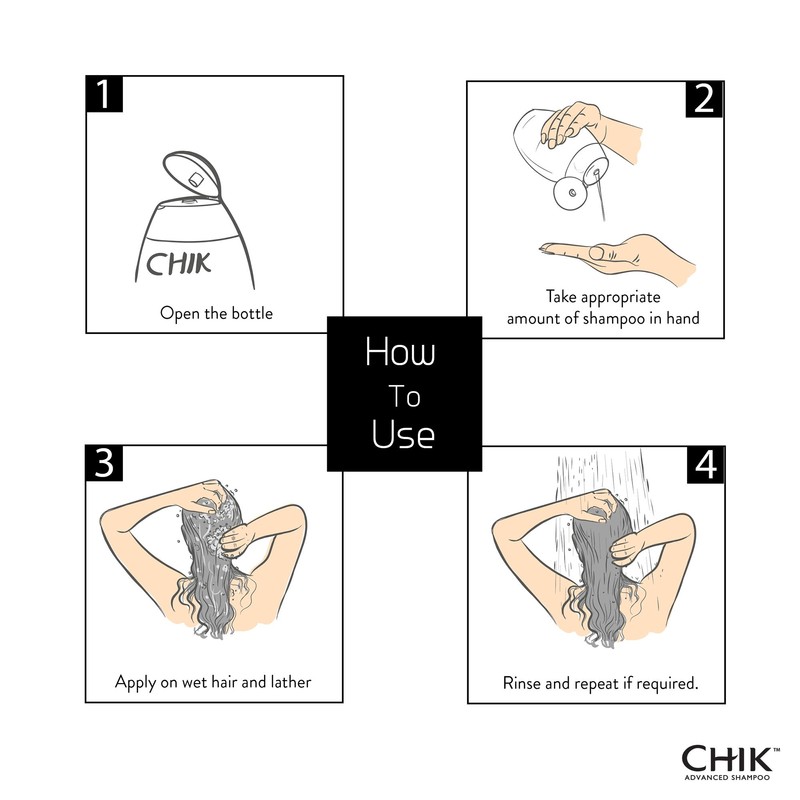 1

CHIK

Open the bottle

2

Take appropriate amount of shampoo in hand

How To Use

3

Apply on wet hair and lather

4

Rinse and repeat if required.

CHIK™
ADVANCED SHAMPOO