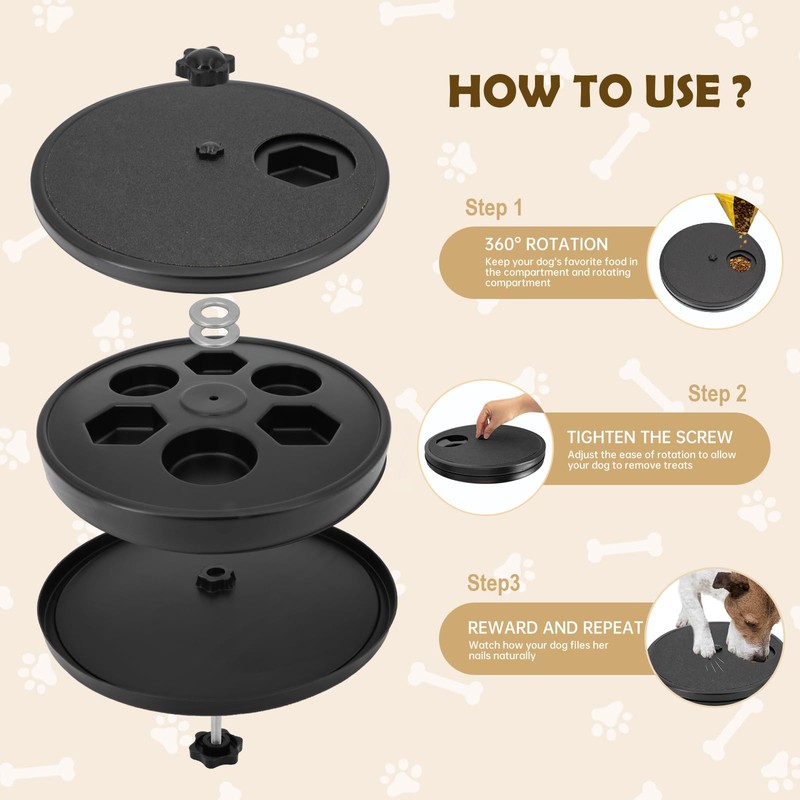 HOW TO USE ?

Step 1

360° ROTATION
Keep your dog's favorite food in the compartment and rotating compartment

Step 2

TIGHTEN THE SCREW
Adjust the ease of rotation to allow your dog to remove treats

Step3

REWARD AND REPEAT
Watch how your dog files her nails naturally