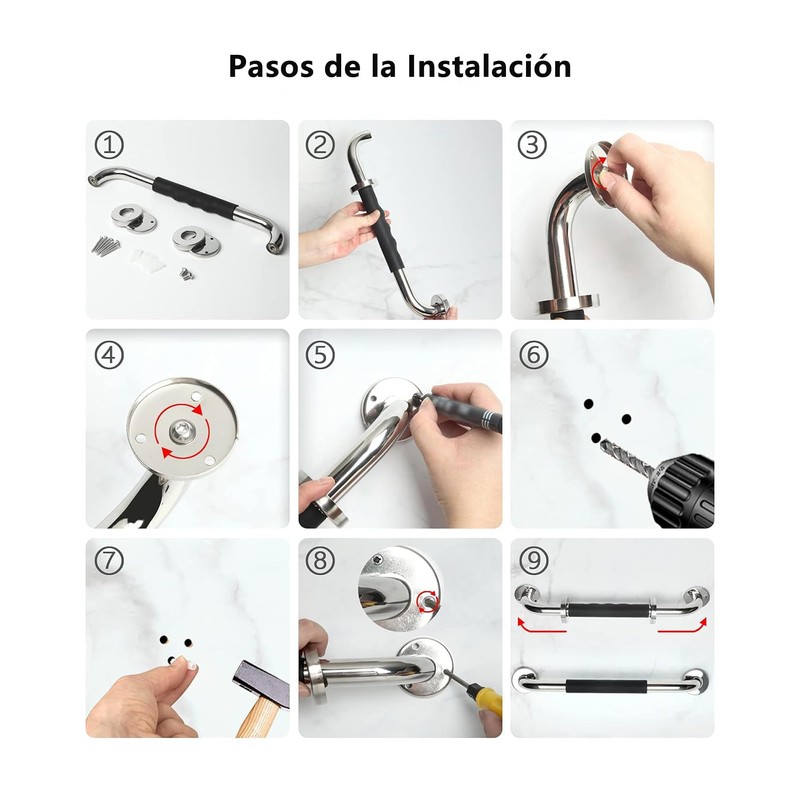 Pasos de la Instalación

①

②

③

④

⑤

⑥

⑦

⑧

⑨