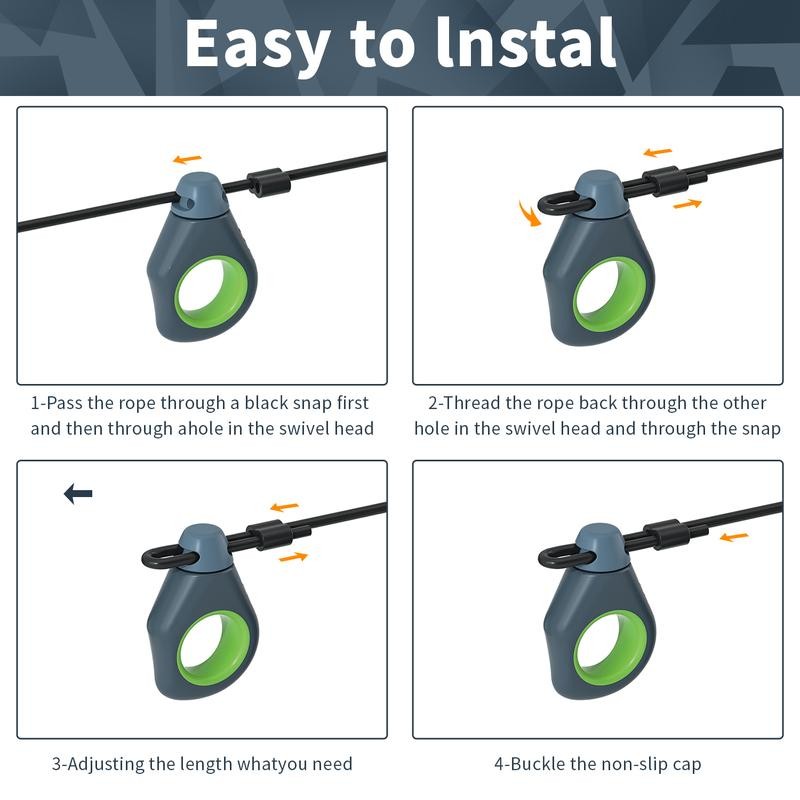 Easy to lnstal

1-Pass the rope through a black snap first and then through ahole in the swivel head

2-Thread the rope back through the other hole in the swivel head and through the snap

3-Adjusting the length whatyou need

4-Buckle the non-slip cap