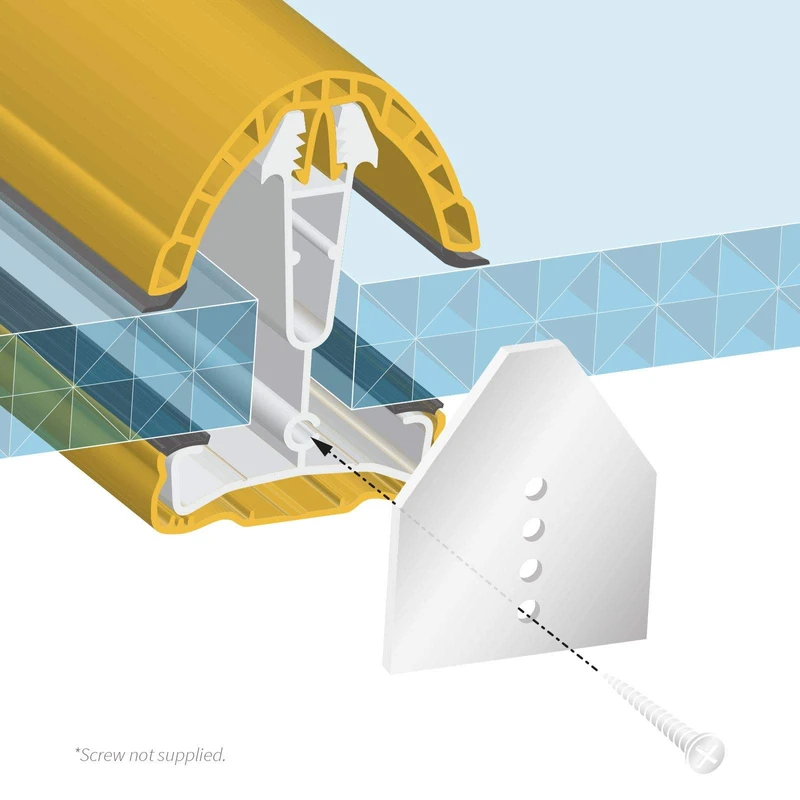 *Screw not supplied.