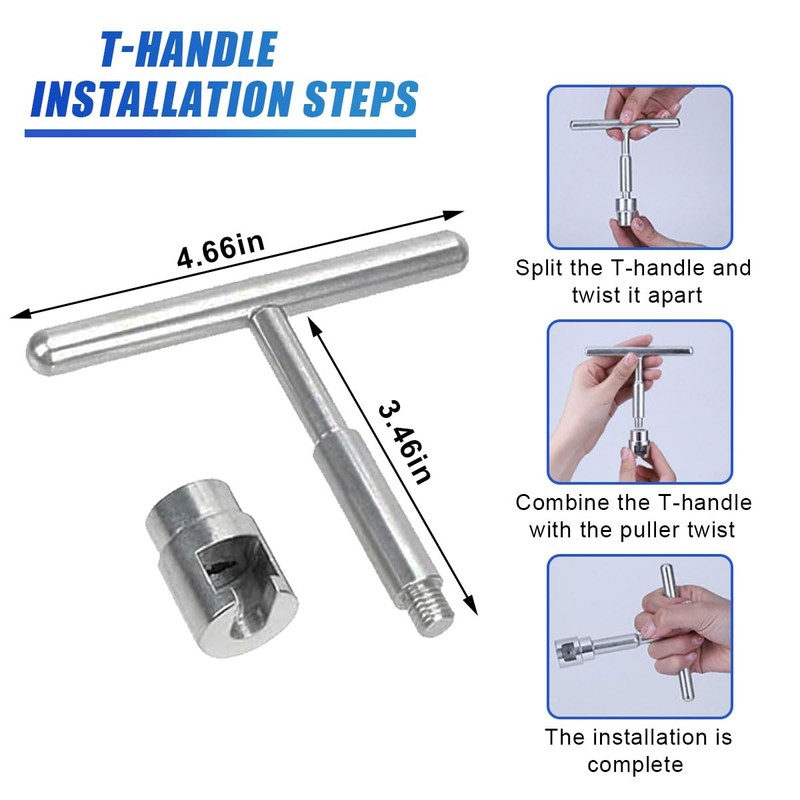 T-HANDLE
INSTALLATION STEPS

4.66in

3.46in

Split the T-handle and twist it apart

Combine the T-handle with the puller twist

The installation is complete