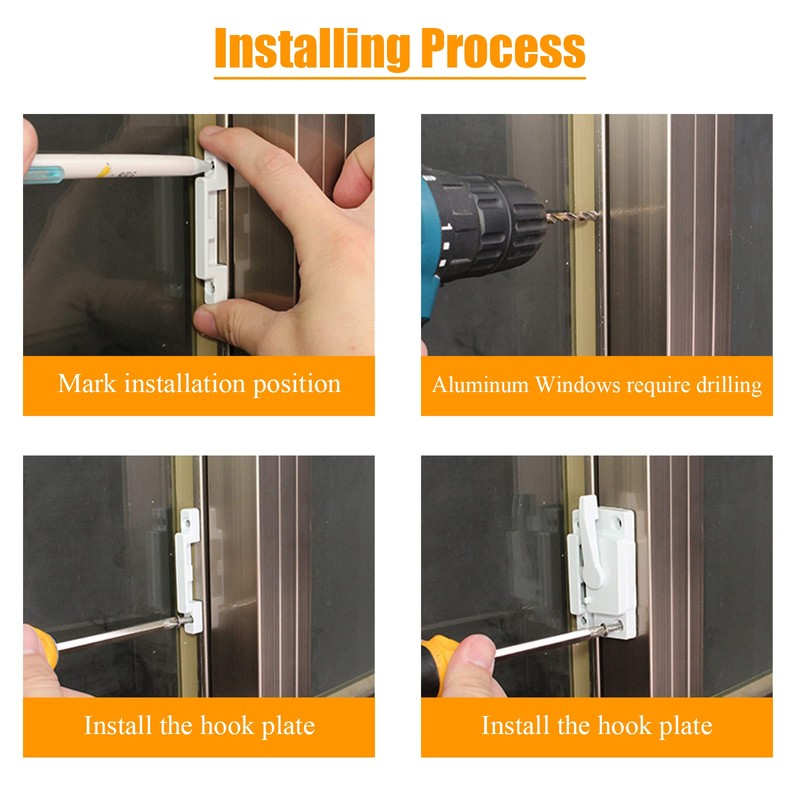 Installing Process

Mark installation position

Aluminum Windows require drilling

Install the hook plate

Install the hook plate