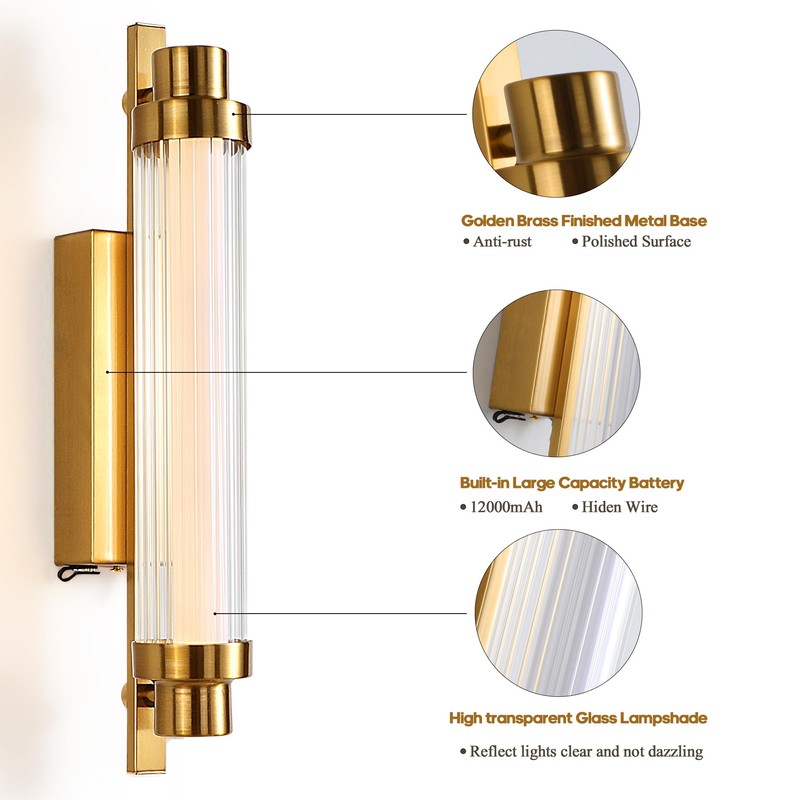 Golden Brass Finished Metal Base
• Anti-rust • Polished Surface

Built-in Large Capacity Battery
• 12000mAh • Hiden Wire

High transparent Glass Lampshade
• Reflect lights clear and not dazzling