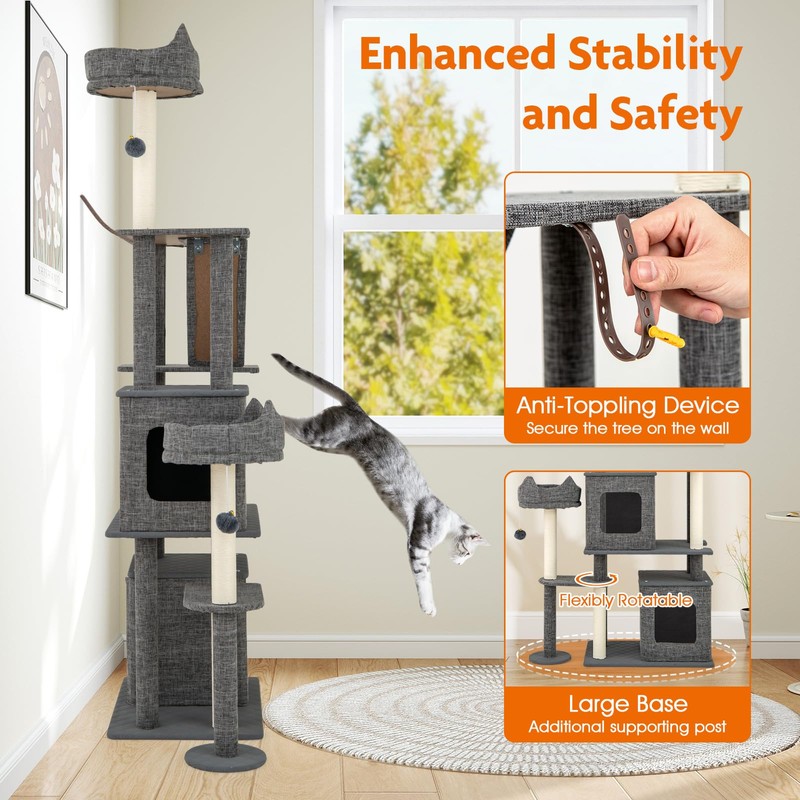 Enhanced Stability and Safety

Anti-Toppling Device
Secure the tree on the wall

Flexibly Rotatable

Large Base
Additional supporting post