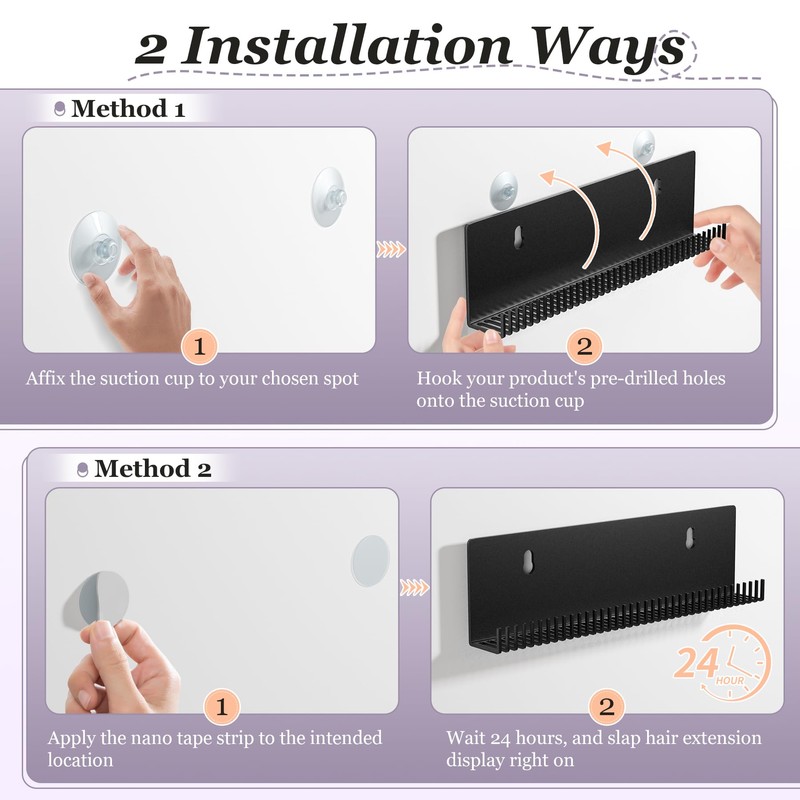 2 Installation Ways

Method 1

1
Affix the suction cup to your chosen spot

2
Hook your product's pre-drilled holes onto the suction cup

Method 2

1
Apply the nano tape strip to the intended location

24 HOUR

2
Wait 24 hours, and slap hair extension display right on