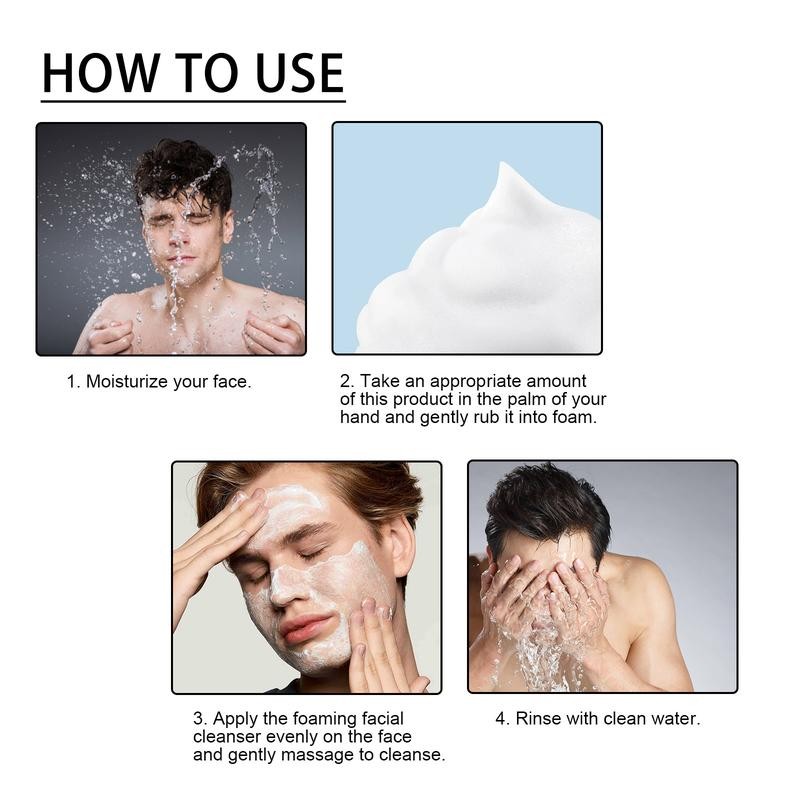 HOW TO USE

1. Moisturize your face.

2. Take an appropriate amount of this product in the palm of your hand and gently rub it into foam.

3. Apply the foaming facial cleanser evenly on the face and gently massage to cleanse.

4. Rinse with clean water.