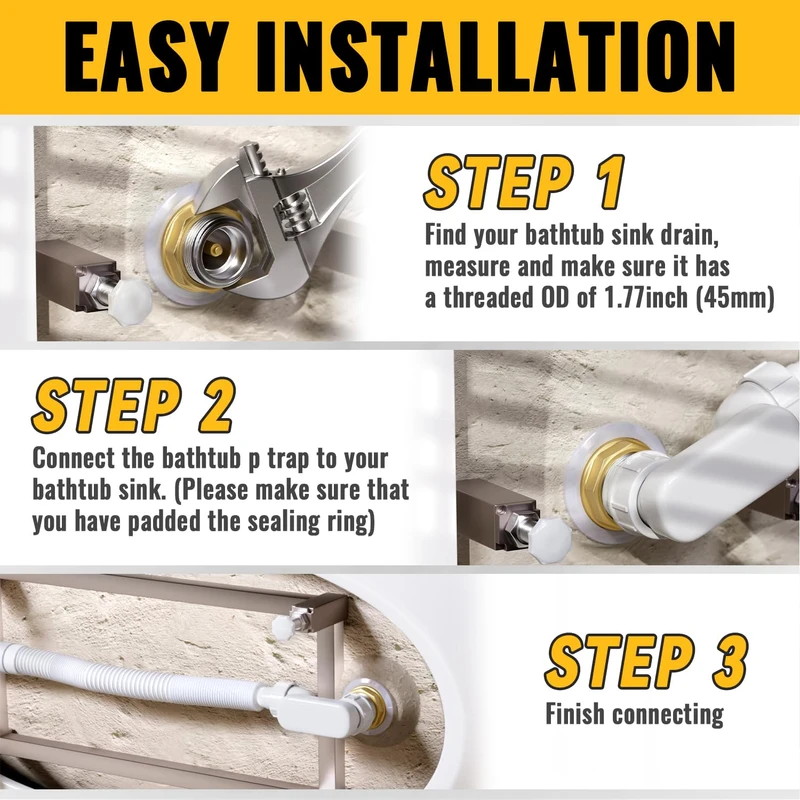 EASY INSTALLATION

STEP 1

Find your bathtub sink drain, measure and make sure it has a threaded OD of 1.77inch (45mm)

STEP 2

Connect the bathtub p trap to your bathtub sink. (Please make sure that you have padded the sealing ring)

STEP 3

Finish connecting