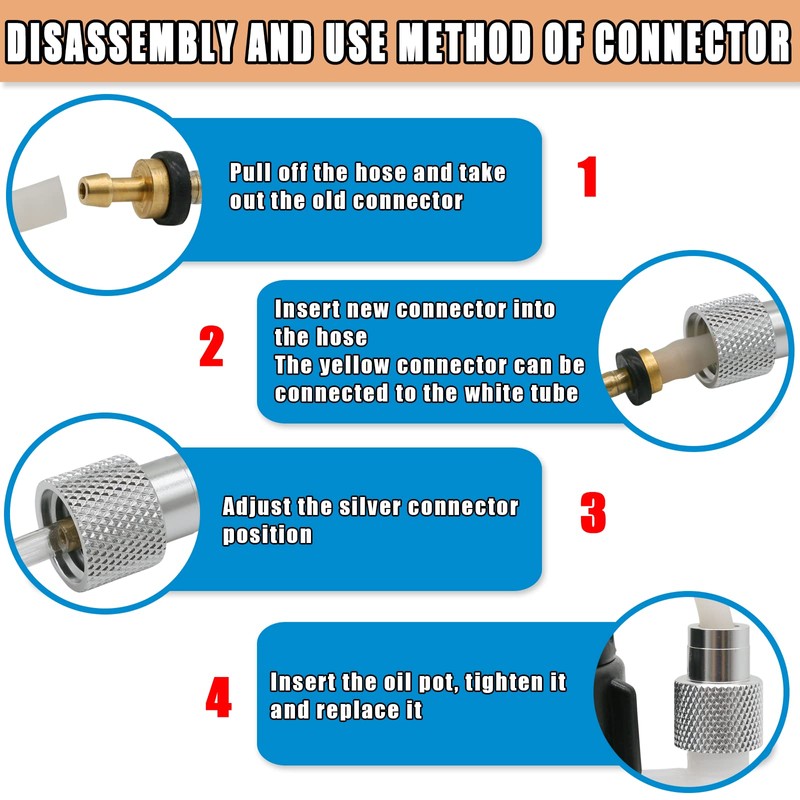 DISASSEMBLY AND USE METHOD OF CONNECTOR

Pull off the hose and take out the old connector

1

2

Insert new connector into the hose
The yellow connector can be connected to the white tube

Adjust the silver connector position

3

4

Insert the oil pot, tighten it and replace it