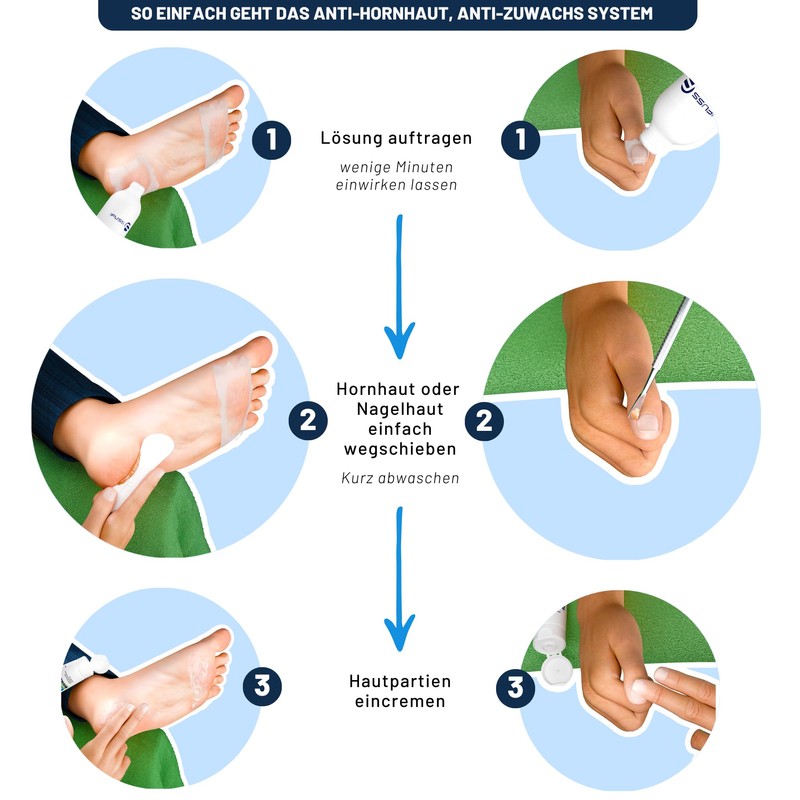 SO EINFACH GEHT DAS ANTI-HORNHAUT, ANTI-ZUWACHS SYSTEM

1

Lösung auftragen

wenige Minuten einwirken lassen

1

2

Hornhaut oder Nagelhaut einfach wegschieben

Kurz abwaschen

2

3

Hautpartien eincremen

3