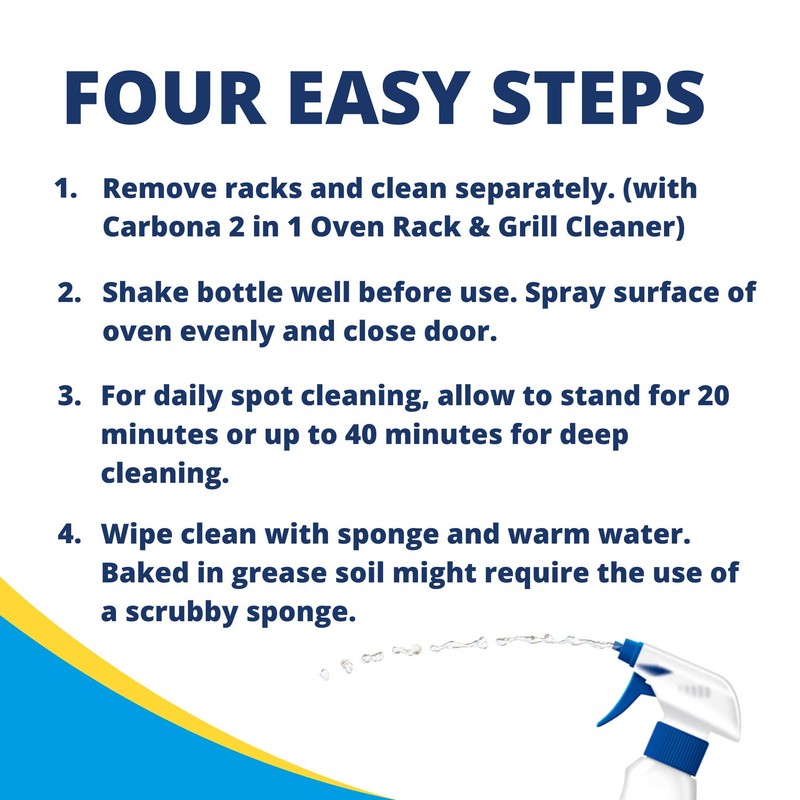 FOUR EASY STEPS

1. Remove racks and clean separately. (with Carbona 2 in 1 Oven Rack & Grill Cleaner)

2. Shake bottle well before use. Spray surface of oven evenly and close door.

3. For daily spot cleaning, allow to stand for 20 minutes or up to 40 minutes for deep cleaning.

4. Wipe clean with sponge and warm water. Baked in grease soil might require the use of a scrubby sponge.