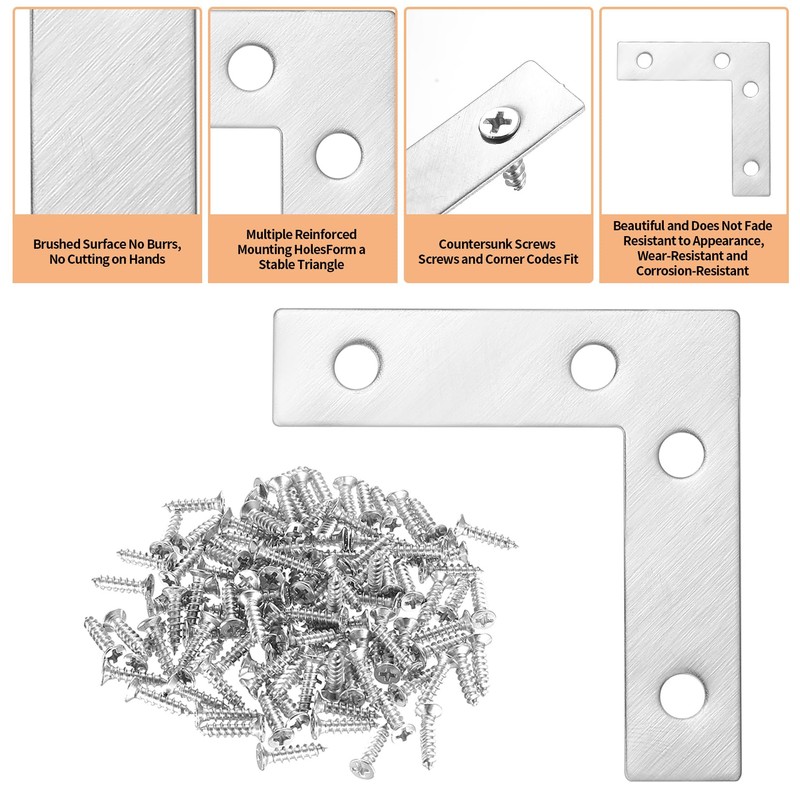 Brushed Surface No Burrs, No Cutting on Hands

Multiple Reinforced Mounting HolesForm a Stable Triangle

Countersunk Screws Screws and Corner Codes Fit

Beautiful and Does Not Fade Resistant to Appearance, Wear-Resistant and Corrosion-Resistant