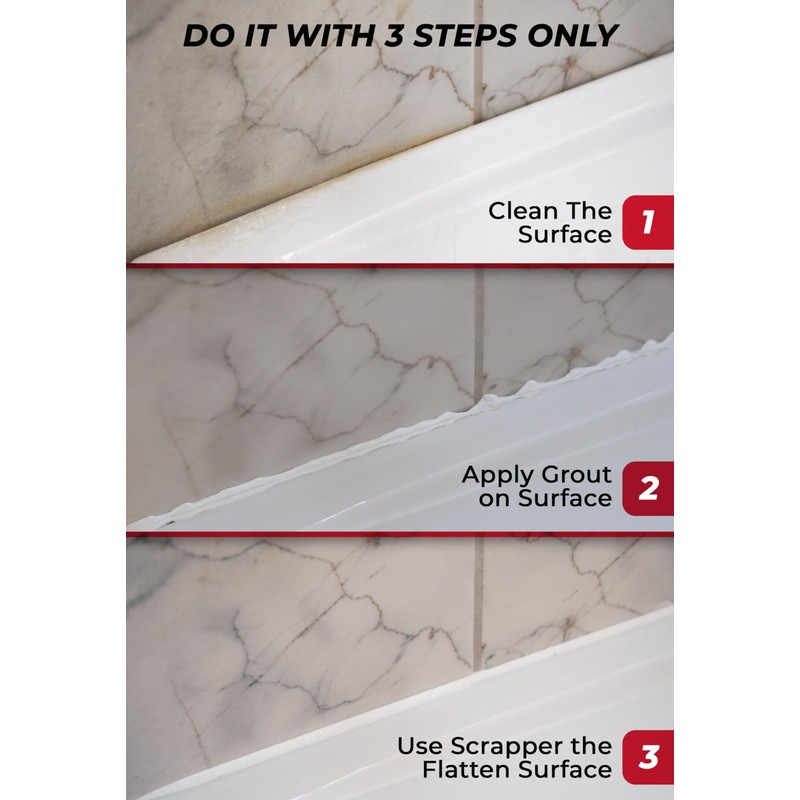 DO IT WITH 3 STEPS ONLY

Clean The Surface 1

Apply Grout on Surface 2

Use Scrapper the Flatten Surface 3