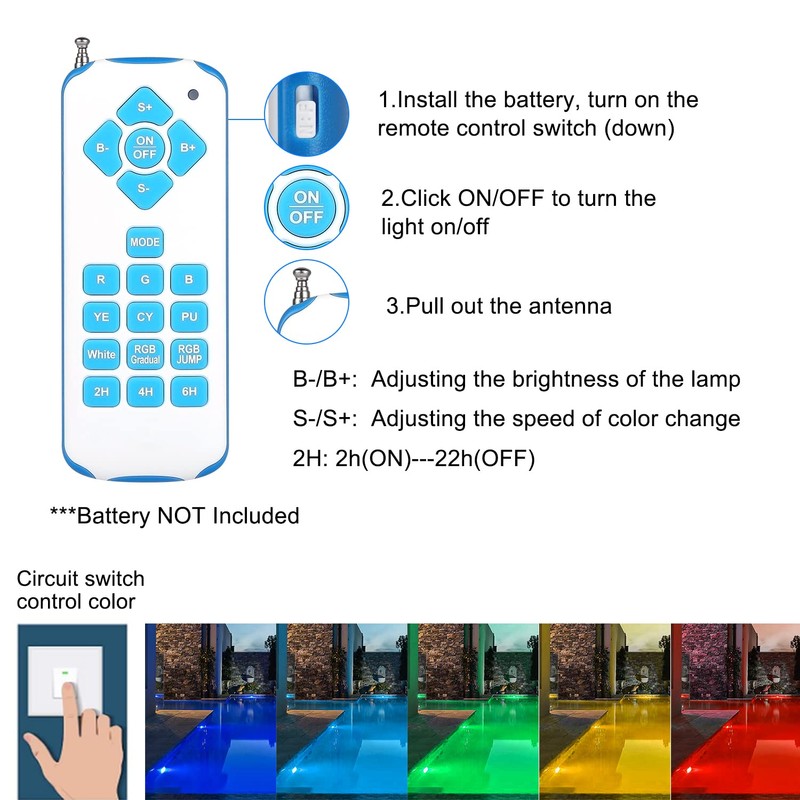 S+
B-
ON
OFF
B+
S-
MODE
R
G
B
YE
CY
PU
White
RGB Gradual
RGB JUMP
2H
4H
6H

1.Install the battery, turn on the remote control switch (down)

ON
OFF

2.Click ON/OFF to turn the light on/off

3.Pull out the antenna

B-/B+: Adjusting the brightness of the lamp

S-/S+: Adjusting the speed of color change

2H: 2h(ON)---22h(OFF)

***Battery NOT Included

Circuit switch control color