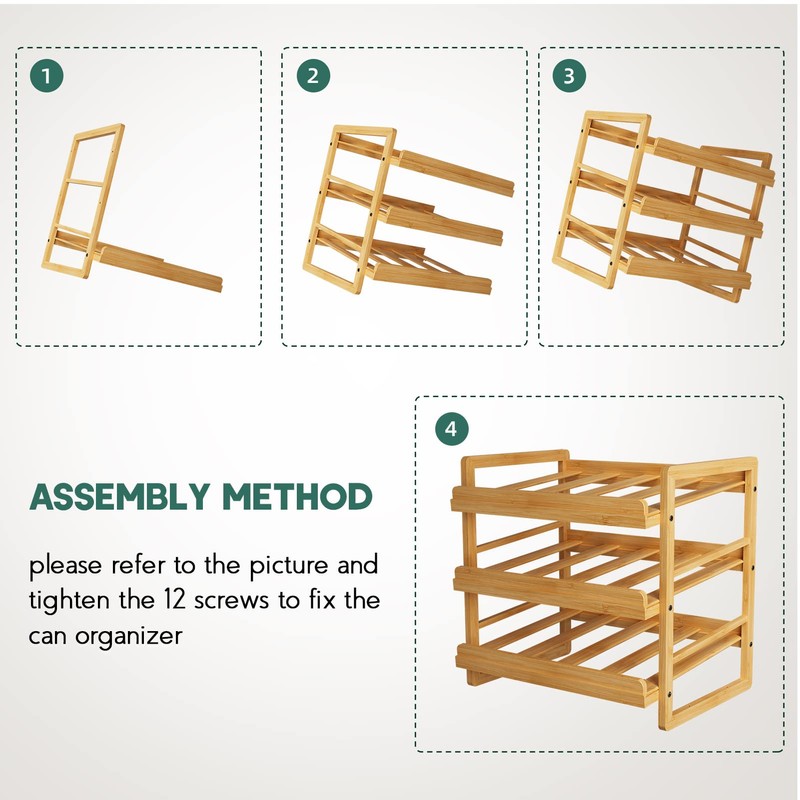 1

2

3

4

ASSEMBLY METHOD

please refer to the picture and tighten the 12 screws to fix the can organizer