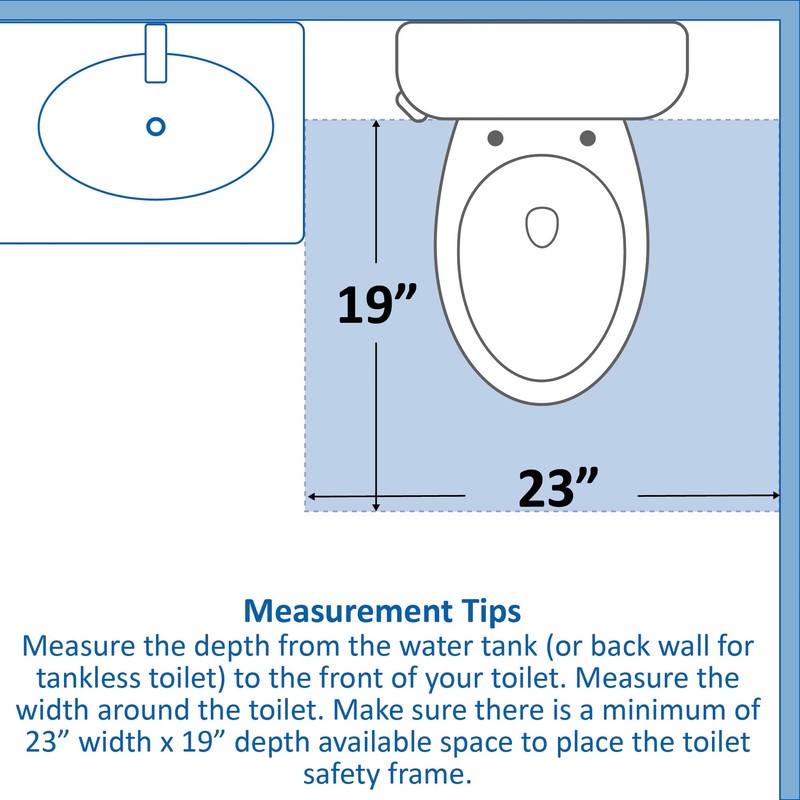 19”

23”

Measurement Tips

Measure the depth from the water tank (or back wall for tankless toilet) to the front of your toilet. Measure the width around the toilet. Make sure there is a minimum of 23” width x 19” depth available space to place the toilet safety frame.