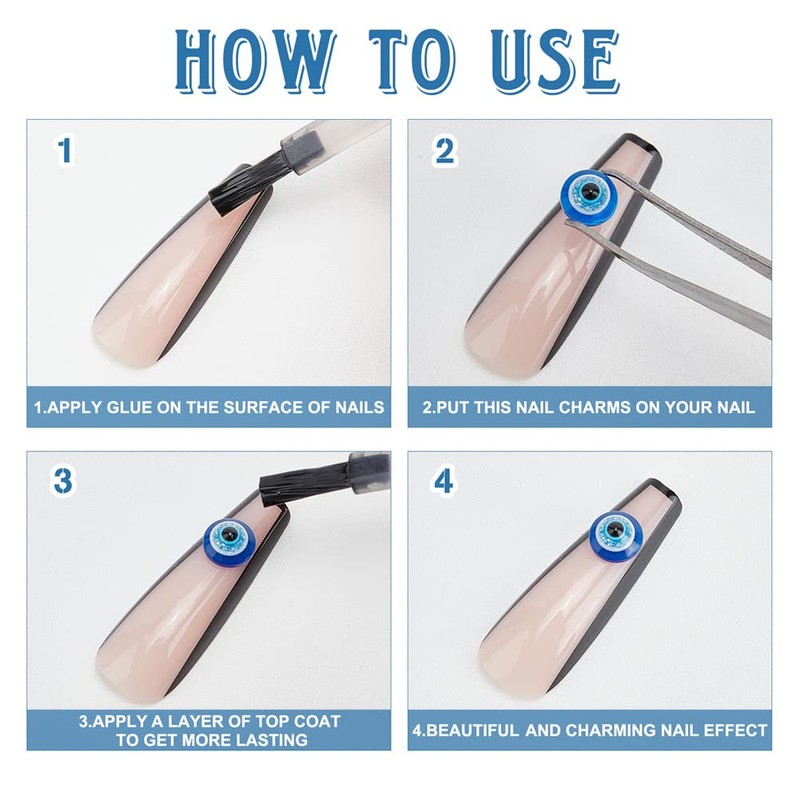 HOW TO USE

1

1.APPLY GLUE ON THE SURFACE OF NAILS

2

2.PUT THIS NAIL CHARMS ON YOUR NAIL

3

3.APPLY A LAYER OF TOP COAT TO GET MORE LASTING

4

4.BEAUTIFUL AND CHARMING NAIL EFFECT