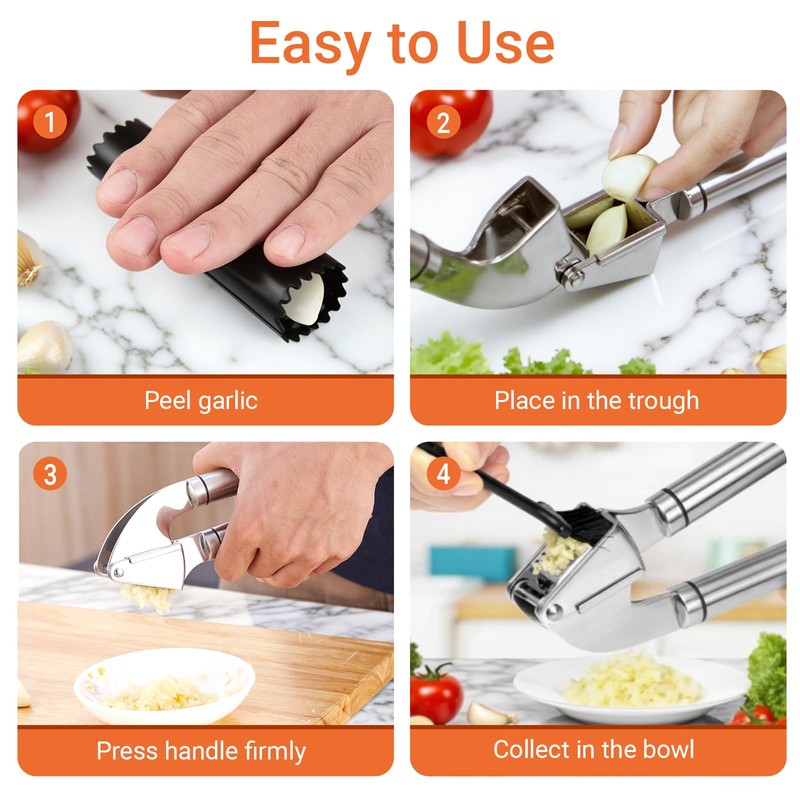 Easy to Use

1

Peel garlic

2

Place in the trough

3

Press handle firmly

4

Collect in the bowl