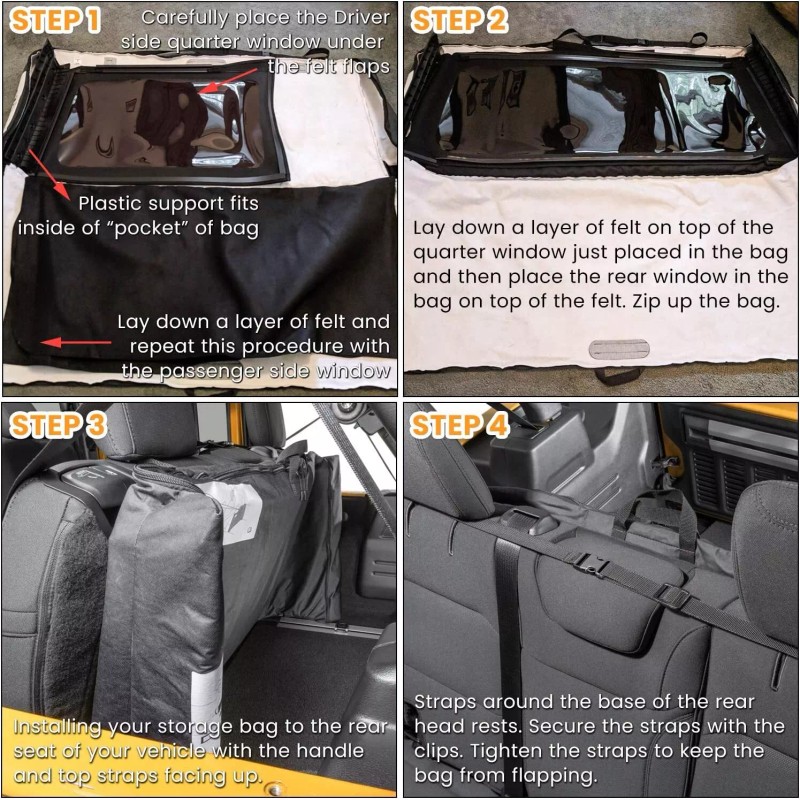 STEP 1

Carefully place the Driver side quarter window under the felt flaps

Plastic support fits inside of "pocket" of bag

Lay down a layer of felt and repeat this procedure with the passenger side window

STEP 2

Lay down a layer of felt on top of the quarter window just placed in the bag and then place the rear window in the bag on top of the felt. Zip up the bag.

STEP 3

Installing your storage bag to the rear seat of your vehicle with the handle and top straps facing up.

STEP 4

Straps around the base of the rear head rests. Secure the straps with the clips. Tighten the straps to keep the bag from flapping.