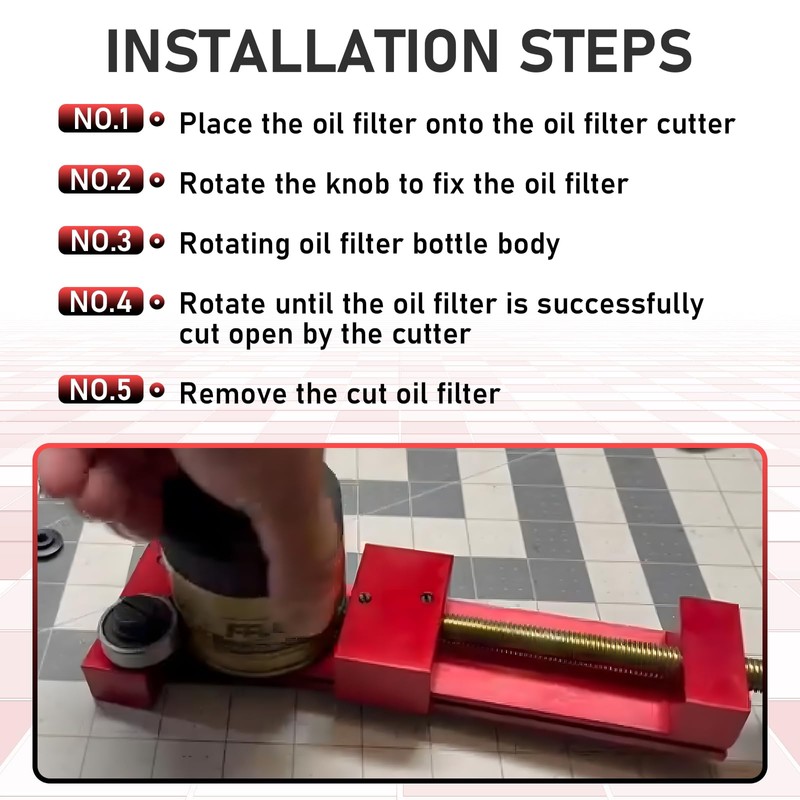 INSTALLATION STEPS

NO.1 Place the oil filter onto the oil filter cutter

NO.2 Rotate the knob to fix the oil filter

NO.3 Rotating oil filter bottle body

NO.4 Rotate until the oil filter is successfully cut open by the cutter

NO.5 Remove the cut oil filter