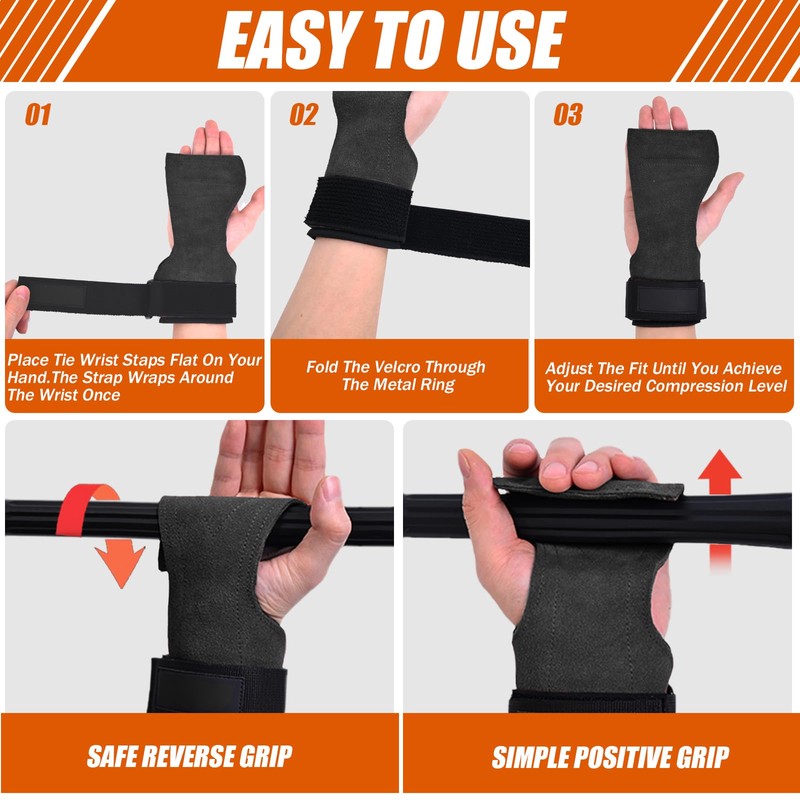 EASY TO USE

01

Place Tie Wrist Staps Flat On Your Hand.The Strap Wraps Around The Wrist Once

02

Fold The Velcro Through The Metal Ring

03

Adjust The Fit Until You Achieve Your Desired Compression Level

SAFE REVERSE GRIP

SIMPLE POSITIVE GRIP