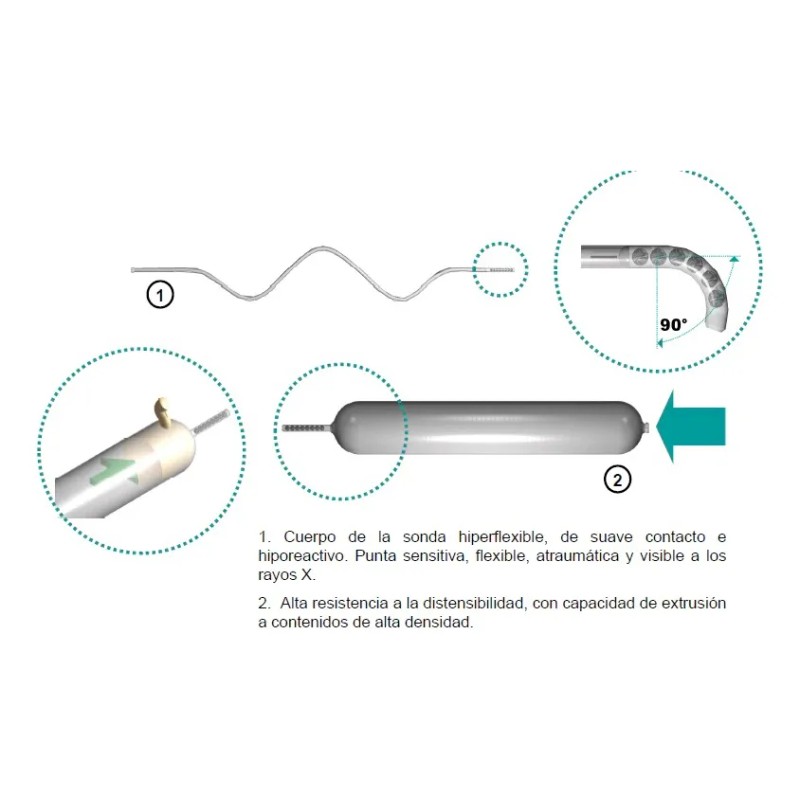 1

90°

2

1. Cuerpo de la sonda hiperflexible, de suave contacto e hiporeactivo. Punta sensitiva, flexible, atraumática y visible a los rayos X.

2. Alta resistencia a la distensibilidad, con capacidad de extrusión a contenidos de alta densidad.