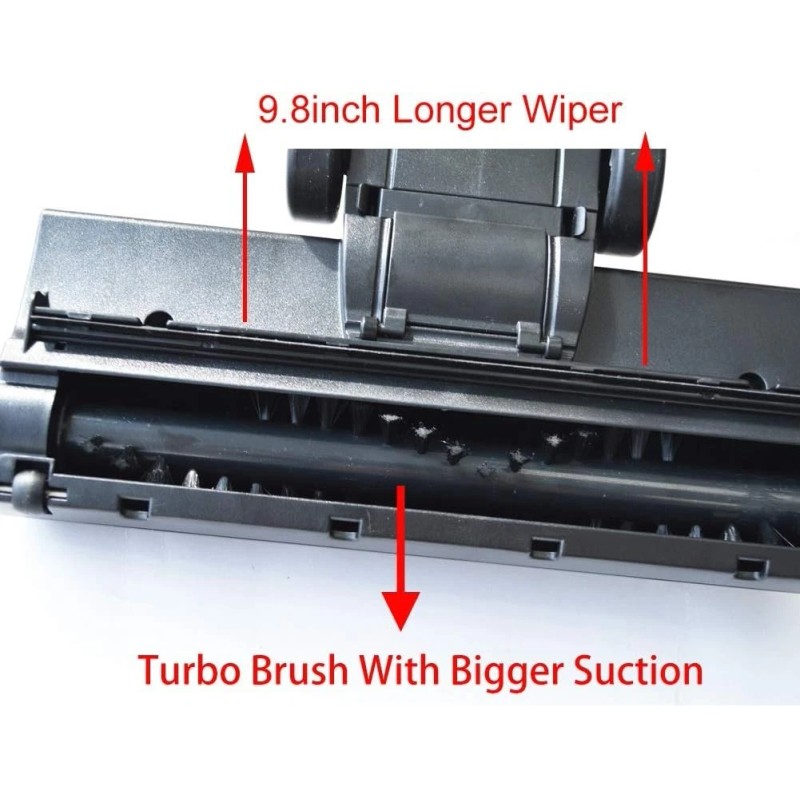 9.8inch Longer Wiper

Turbo Brush With Bigger Suction