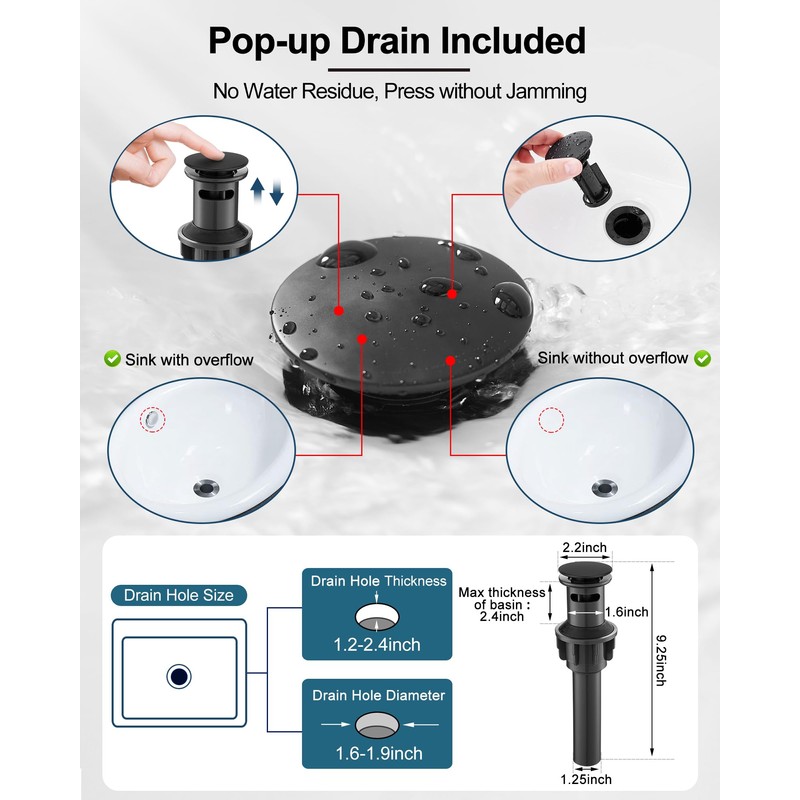 Pop-up Drain Included

No Water Residue, Press without Jamming

Sink with overflow

Sink without overflow

Drain Hole Size

Drain Hole Thickness

1.2-2.4inch

Drain Hole Diameter

1.6-1.9inch

2.2inch

Max thickness of basin : 2.4inch

1.6inch

9.25inch

1.25inch