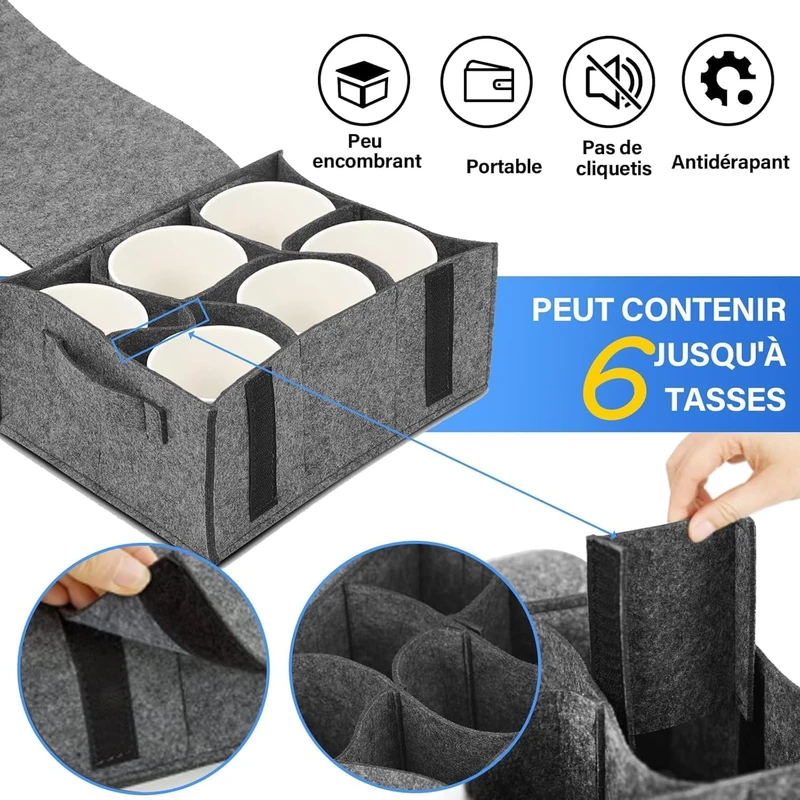 Peu encombrant

Portable

Pas de cliquetis

Antidérapant

PEUT CONTENIR JUSQU'À 6 TASSES