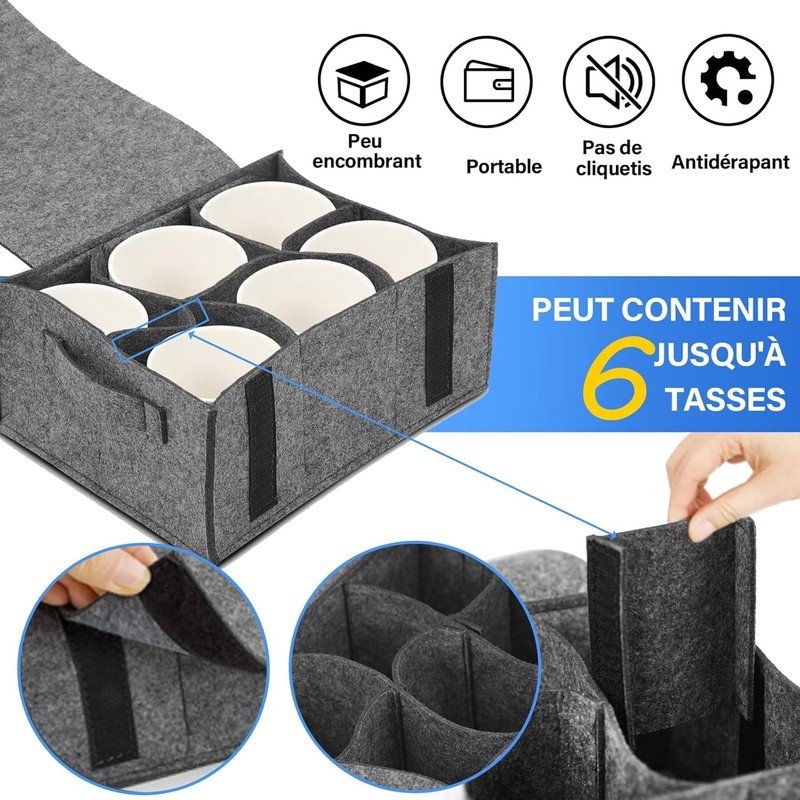 Peu encombrant

Portable

Pas de cliquetis

Antidérapant

PEUT CONTENIR 6 JUSQU'À TASSES