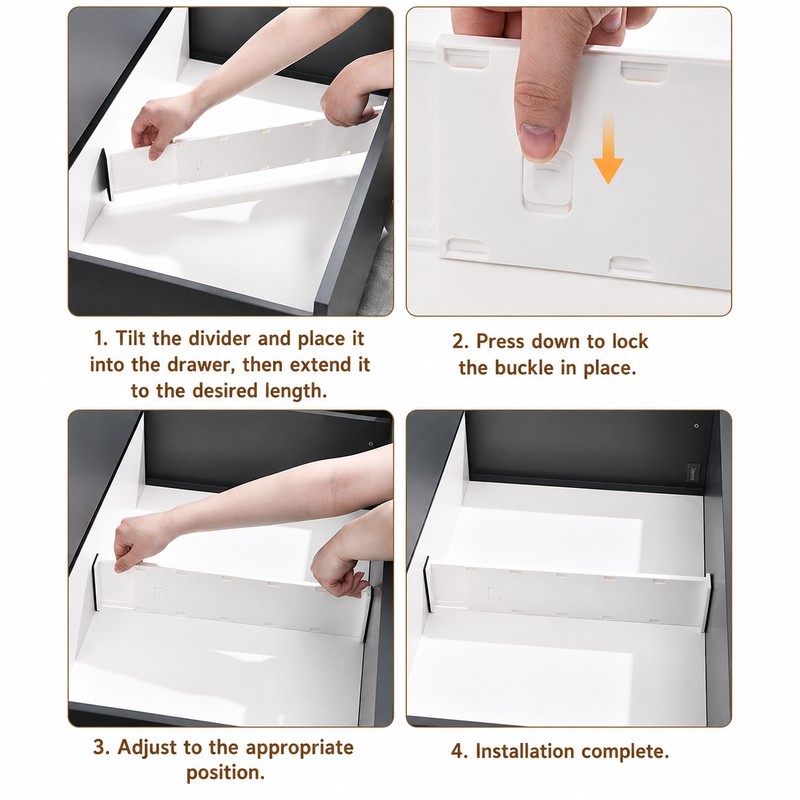 1. Tilt the divider and place it into the drawer, then extend it to the desired length.

2. Press down to lock the buckle in place.

3. Adjust to the appropriate position.

4. Installation complete.