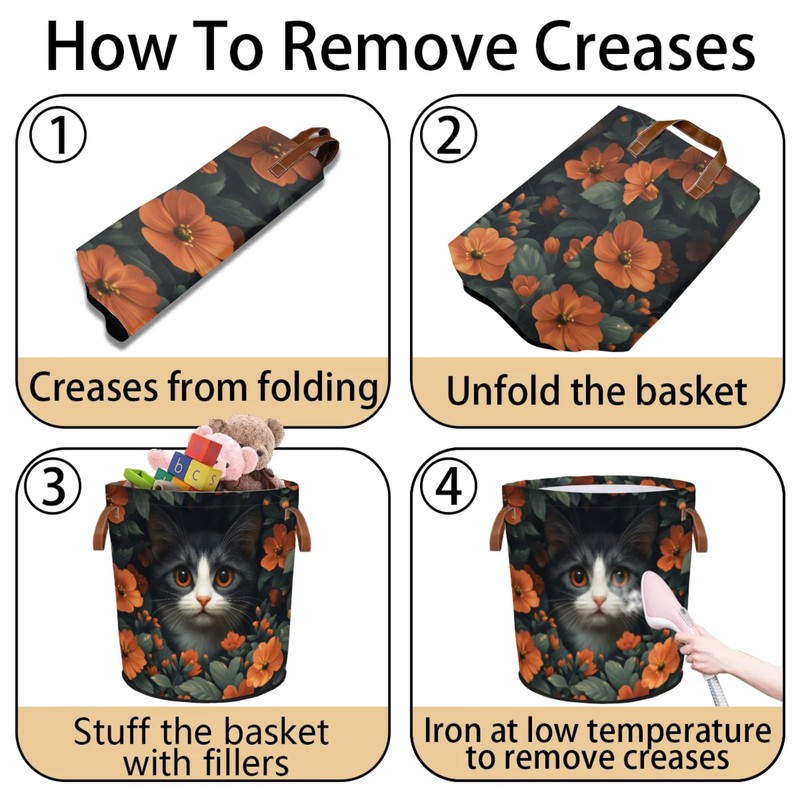 How To Remove Creases

①
Creases from folding

②
Unfold the basket

③
b c s
Stuff the basket with fillers

④
Iron at low temperature to remove creases