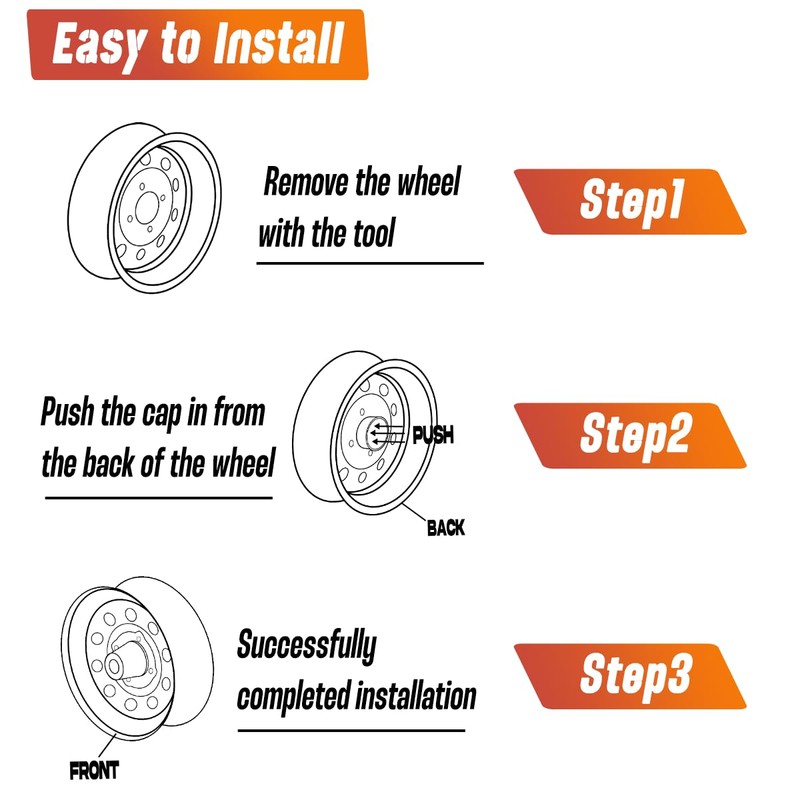 Easy to Install

Remove the wheel with the tool

Step1

Push the cap in from the back of the wheel

PUSH

BACK

Step2

Successfully completed installation

FRONT

Step3