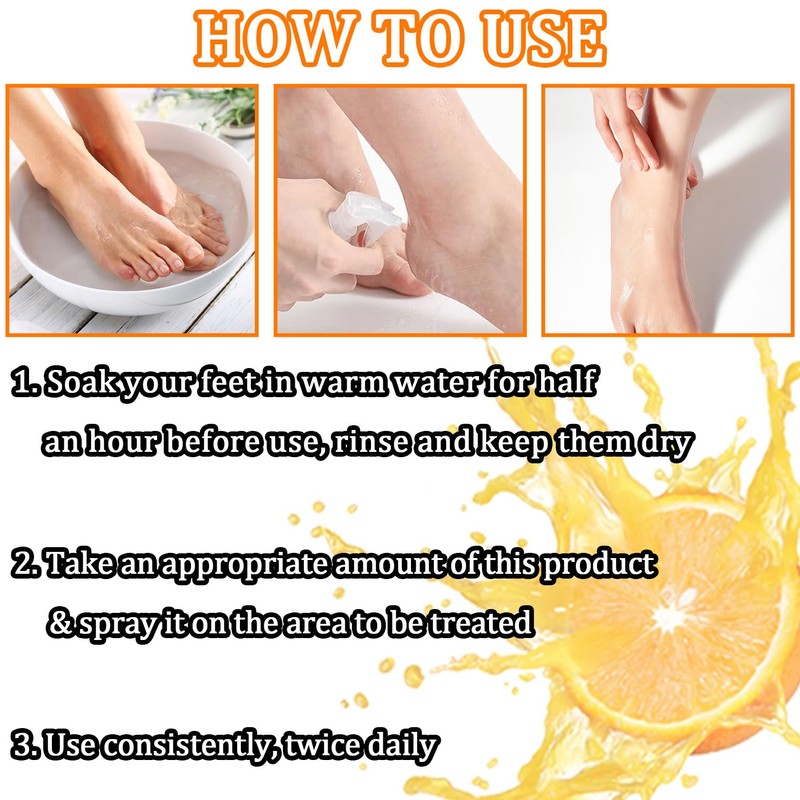 HOW TO USE

1. Soak your feet in warm water for half an hour before use, rinse and keep them dry

2. Take an appropriate amount of this product & spray it on the area to be treated

3. Use consistently, twice daily