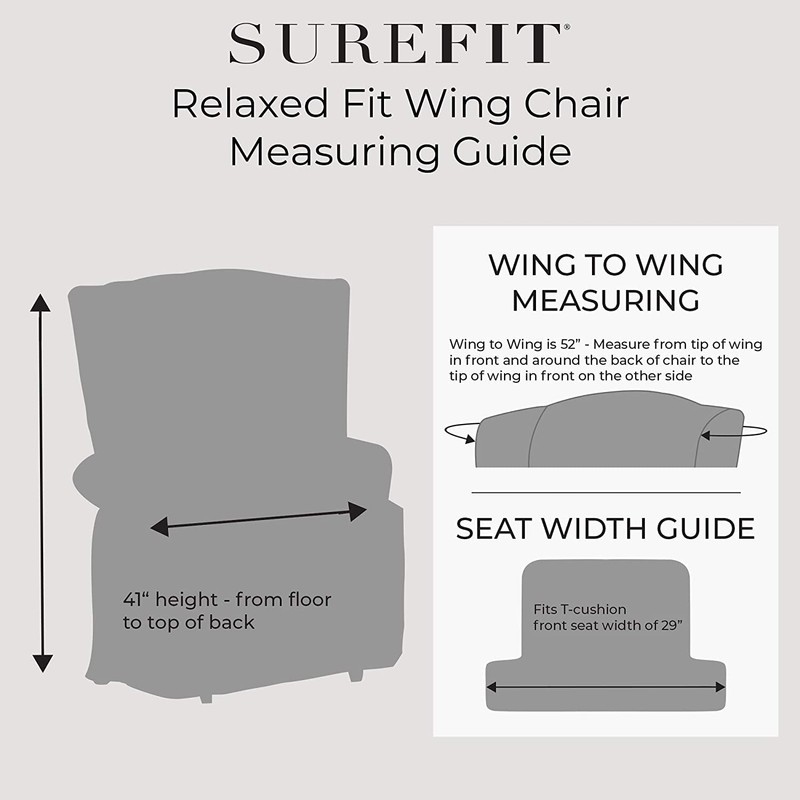 SUREFIT®

Relaxed Fit Wing Chair Measuring Guide

41“ height - from floor to top of back

WING TO WING MEASURING

Wing to Wing is 52” - Measure from tip of wing in front and around the back of chair to the tip of wing in front on the other side

SEAT WIDTH GUIDE

Fits T-cushion front seat width of 29”