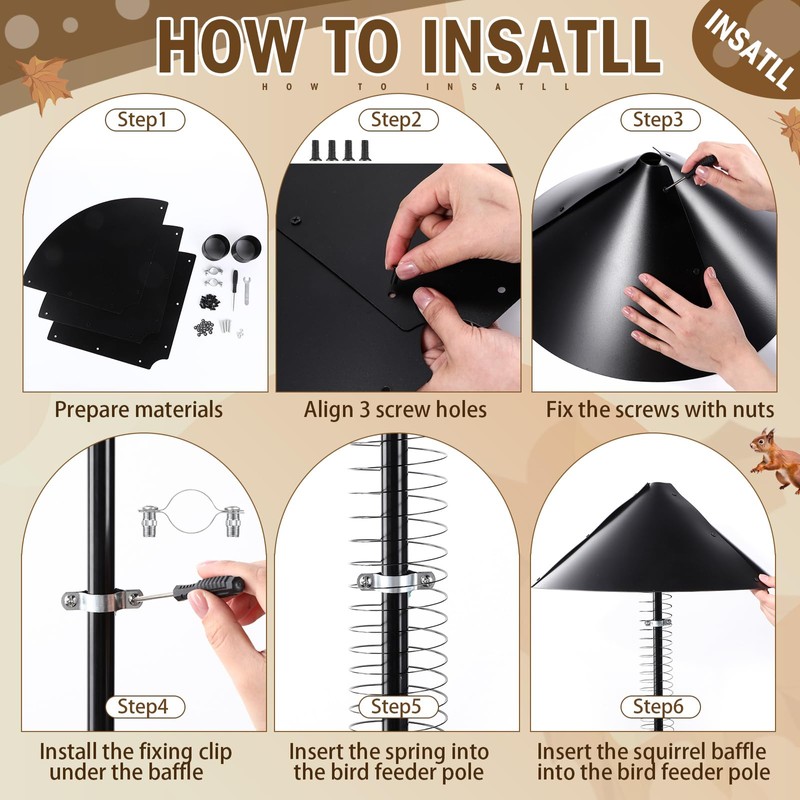 HOW TO INSATLL

HOW TO INSATLL

INSATLL

Step1

Prepare materials

Step2

Align 3 screw holes

Step3

Fix the screws with nuts

Step4

Install the fixing clip under the baffle

Step5

Insert the spring into the bird feeder pole

Step6

Insert the squirrel baffle into the bird feeder pole