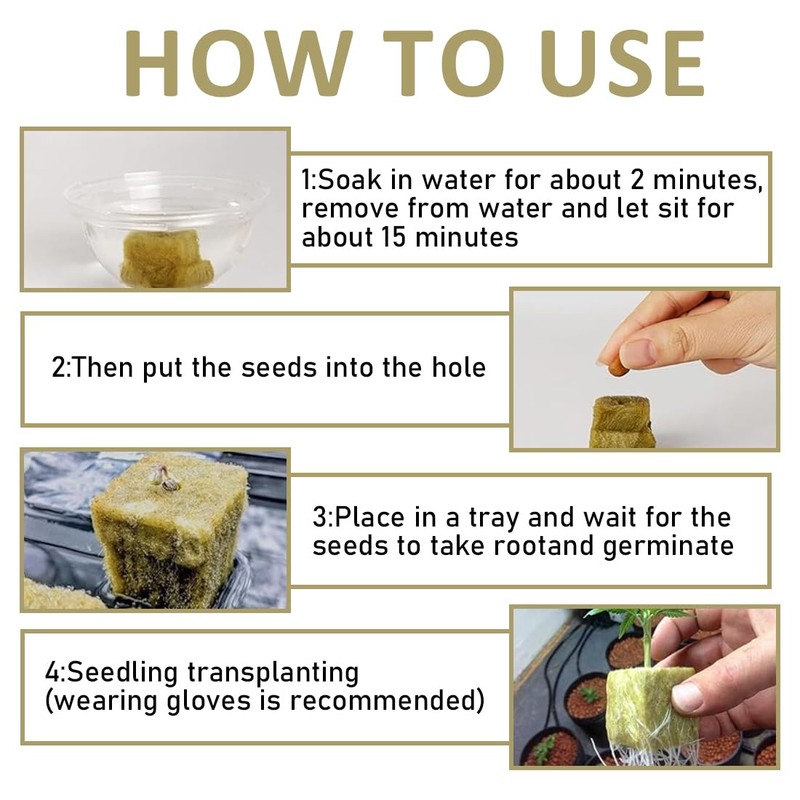 HOW TO USE

1:Soak in water for about 2 minutes, remove from water and let sit for about 15 minutes

2:Then put the seeds into the hole

3:Place in a tray and wait for the seeds to take rootand germinate

4:Seedling transplanting (wearing gloves is recommended)