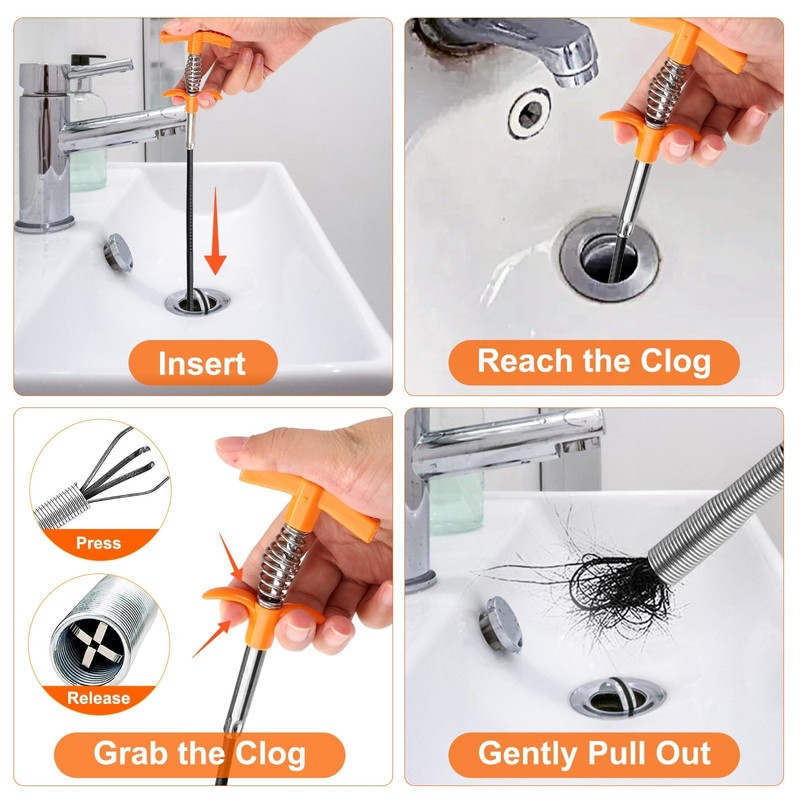 Insert

Reach the Clog

Press

Release

Grab the Clog

Gently Pull Out