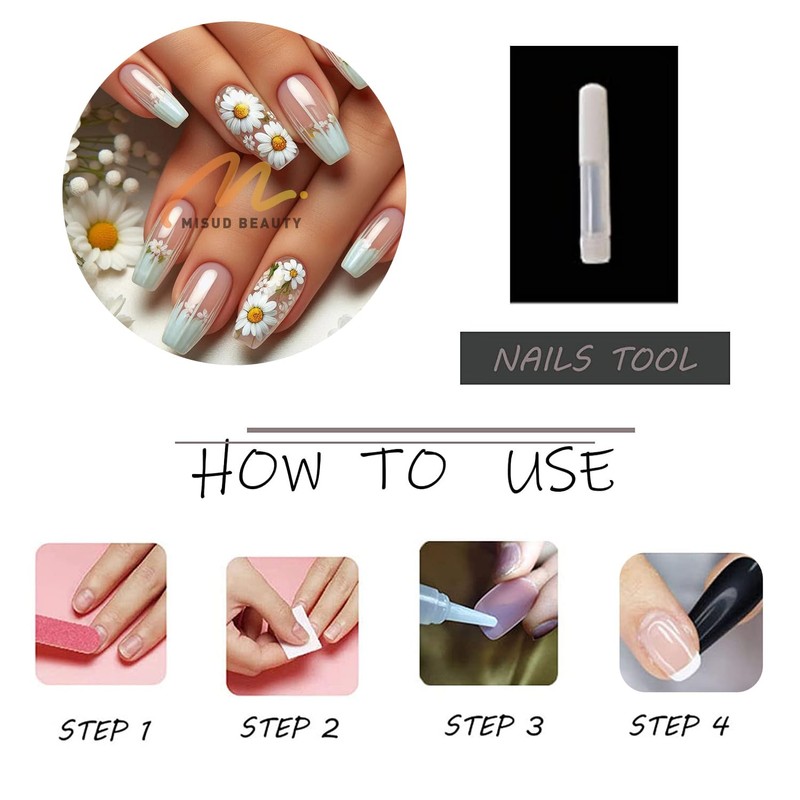 MISUD BEAUTY

NAILS TOOL

HOW TO USE

STEP 1

STEP 2

STEP 3

STEP 4