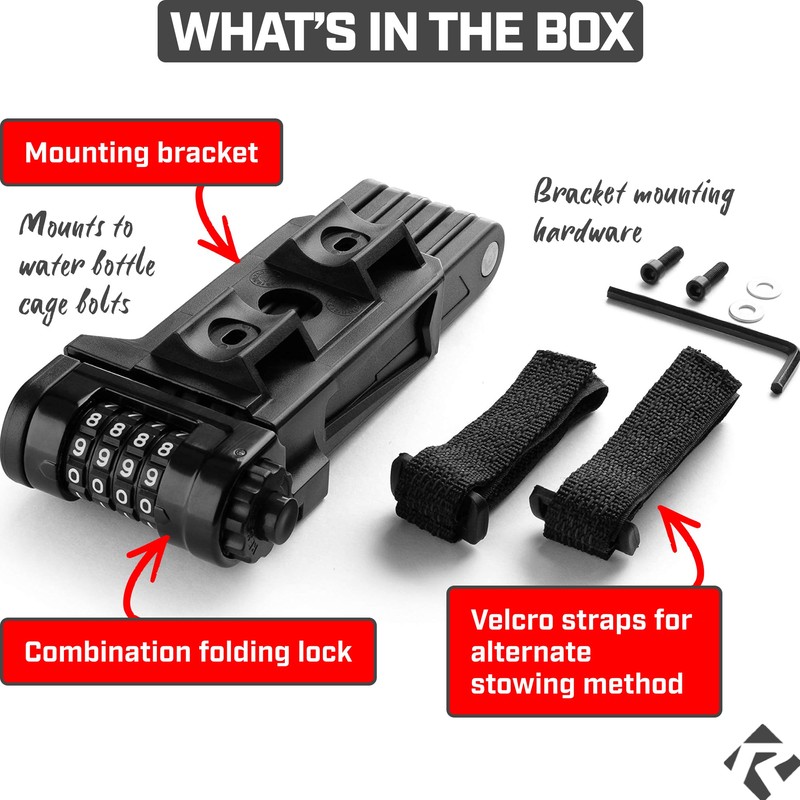 WHAT'S IN THE BOX

Mounting bracket

Mounts to water bottle cage bolts

Bracket mounting hardware

8 8 8 8
9 9 9 9
0 0 0 0

Combination folding lock

Velcro straps for alternate stowing method