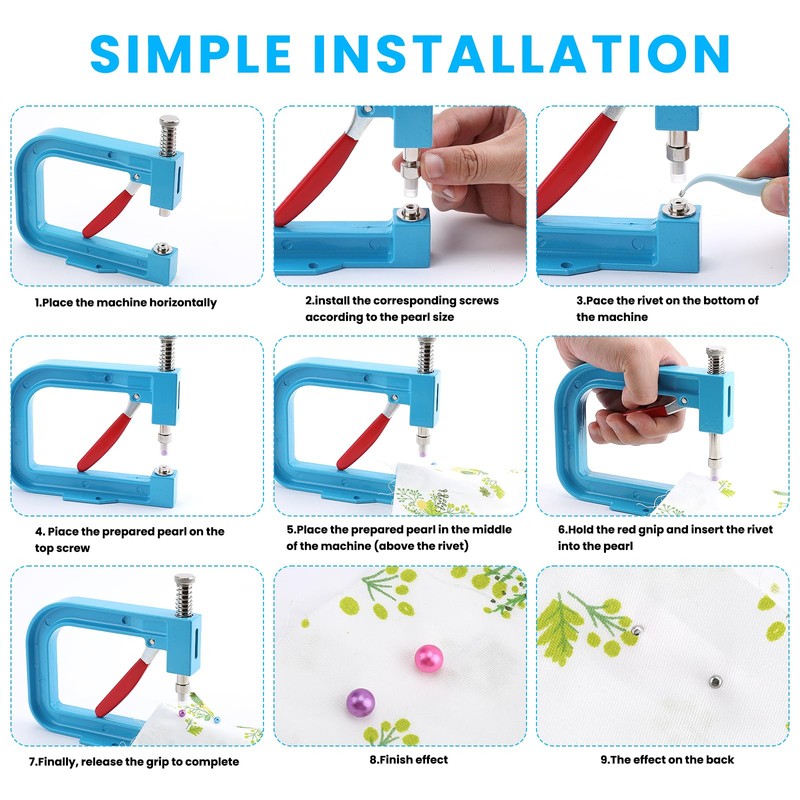 SIMPLE INSTALLATION

1.Place the machine horizontally

2.install the corresponding screws according to the pearl size

3.Pace the rivet on the bottom of the machine

4. Piace the prepared pearl on the top screw

5.Place the prepared pearl in the middle of the machine (above the rivet)

6.Hold the red gnip and insert the rivet into the pearl

7.Finally, release the grip to complete

8.Finish effect

9.The effect on the back