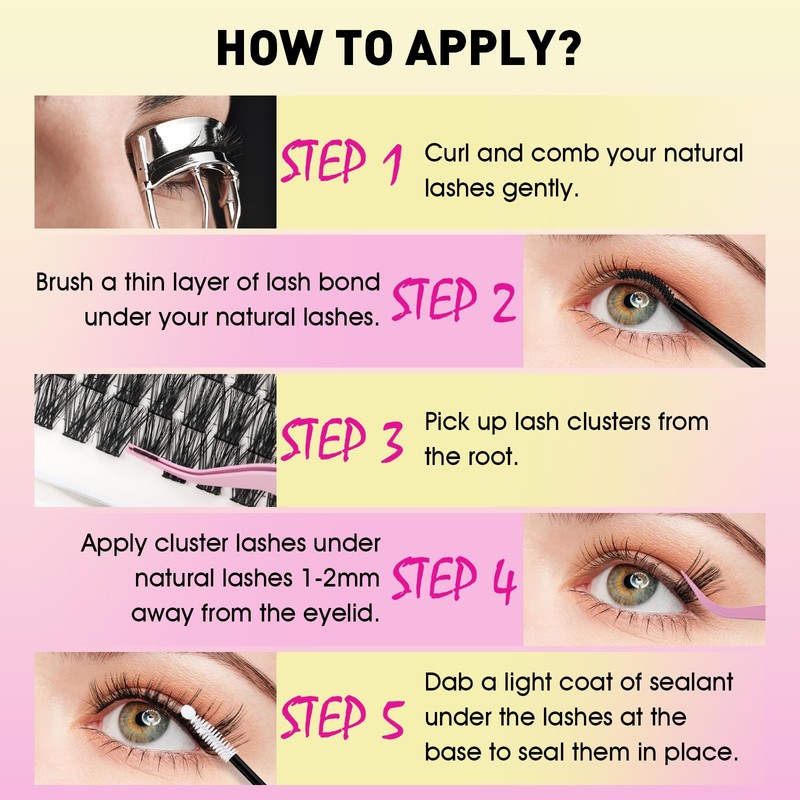 HOW TO APPLY?

STEP 1 Curl and comb your natural lashes gently.

Brush a thin layer of lash bond under your natural lashes. STEP 2

STEP 3 Pick up lash clusters from the root.

Apply cluster lashes under natural lashes 1-2mm away from the eyelid. STEP 4

STEP 5 Dab a light coat of sealant under the lashes at the base to seal them in place.