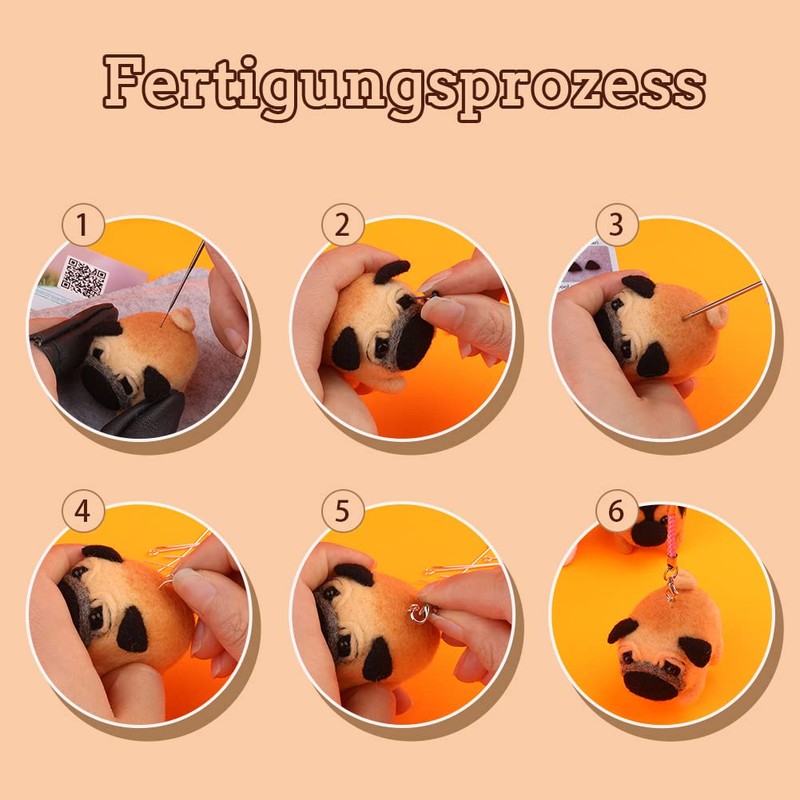 Fertigungsprozess

1

2

3

4

5

6