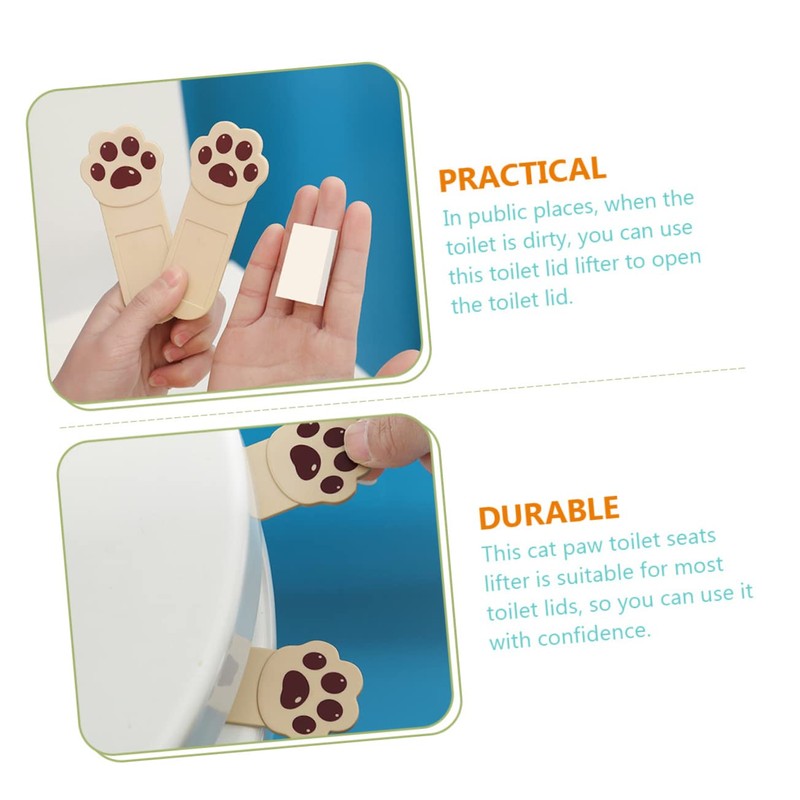 PRACTICAL
In public places, when the toilet is dirty, you can use this toilet lid lifter to open the toilet lid.

DURABLE
This cat paw toilet seats lifter is suitable for most toilet lids, so you can use it with confidence.