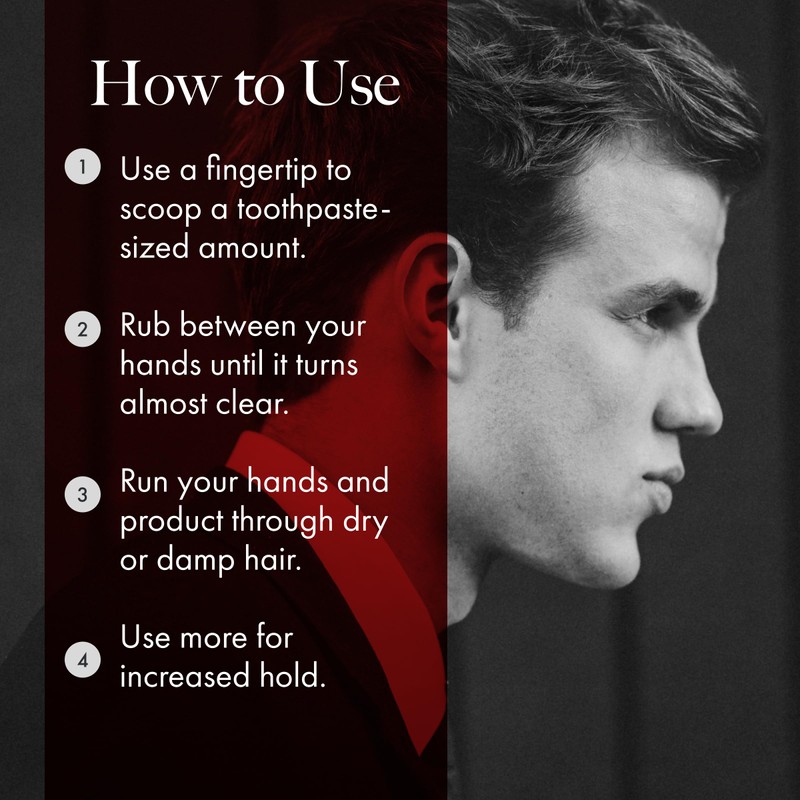 How to Use

1 Use a fingertip to scoop a toothpaste-sized amount.

2 Rub between your hands until it turns almost clear.

3 Run your hands and product through dry or damp hair.

4 Use more for increased hold.